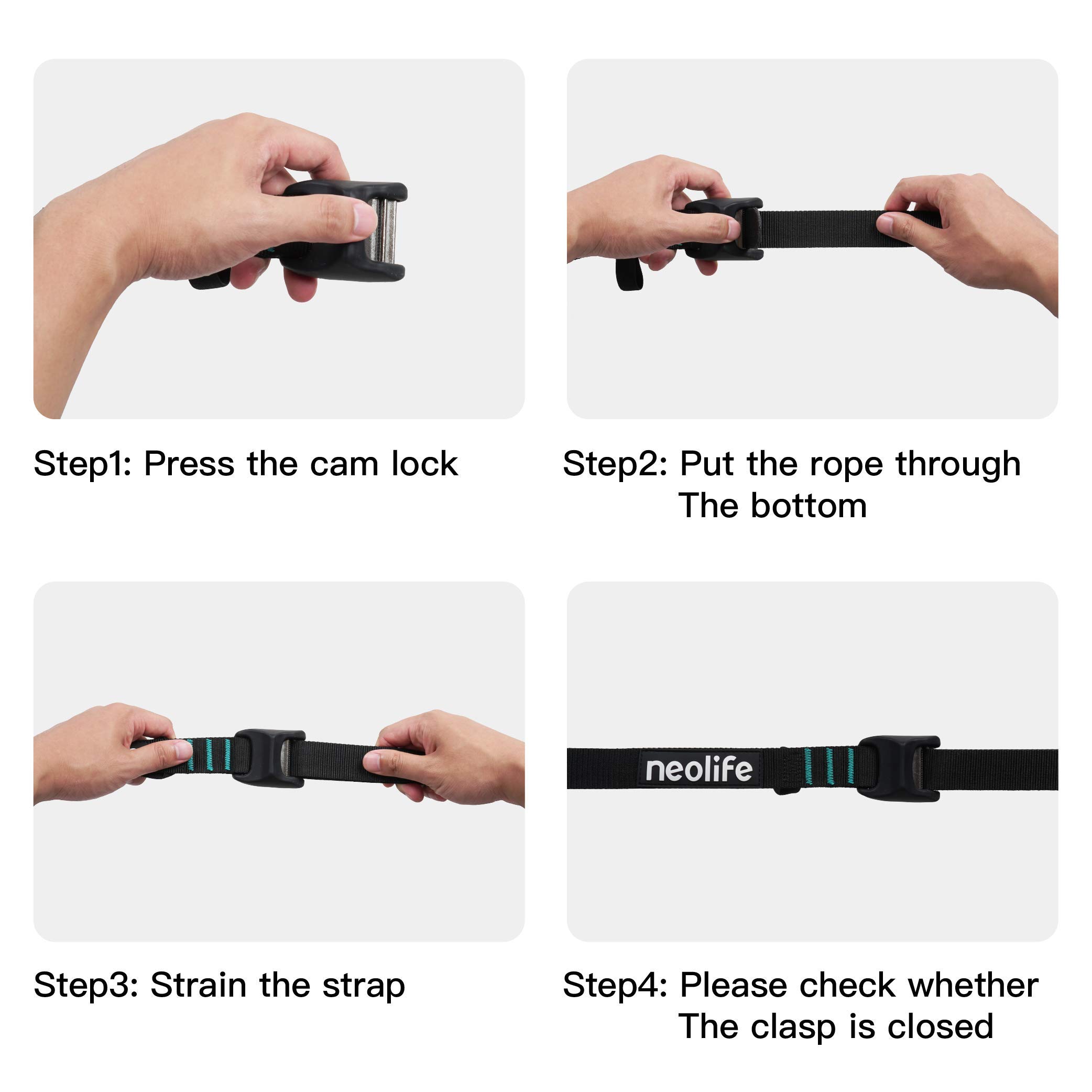 Step1: Press the cam lock

Step2: Put the rope through The bottom

Step3: Strain the strap

neolife

Step4: Please check whether The clasp is closed