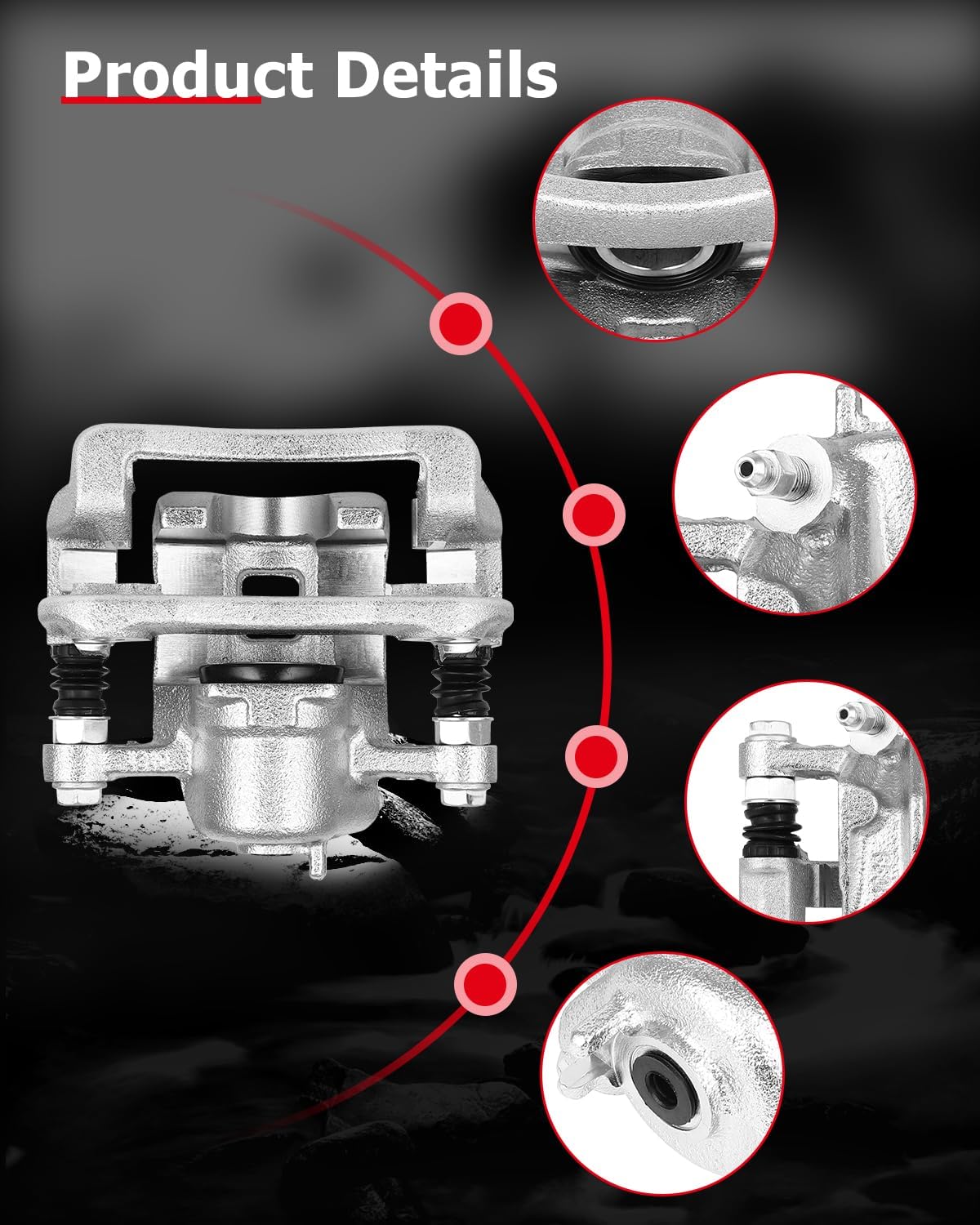 Product Details