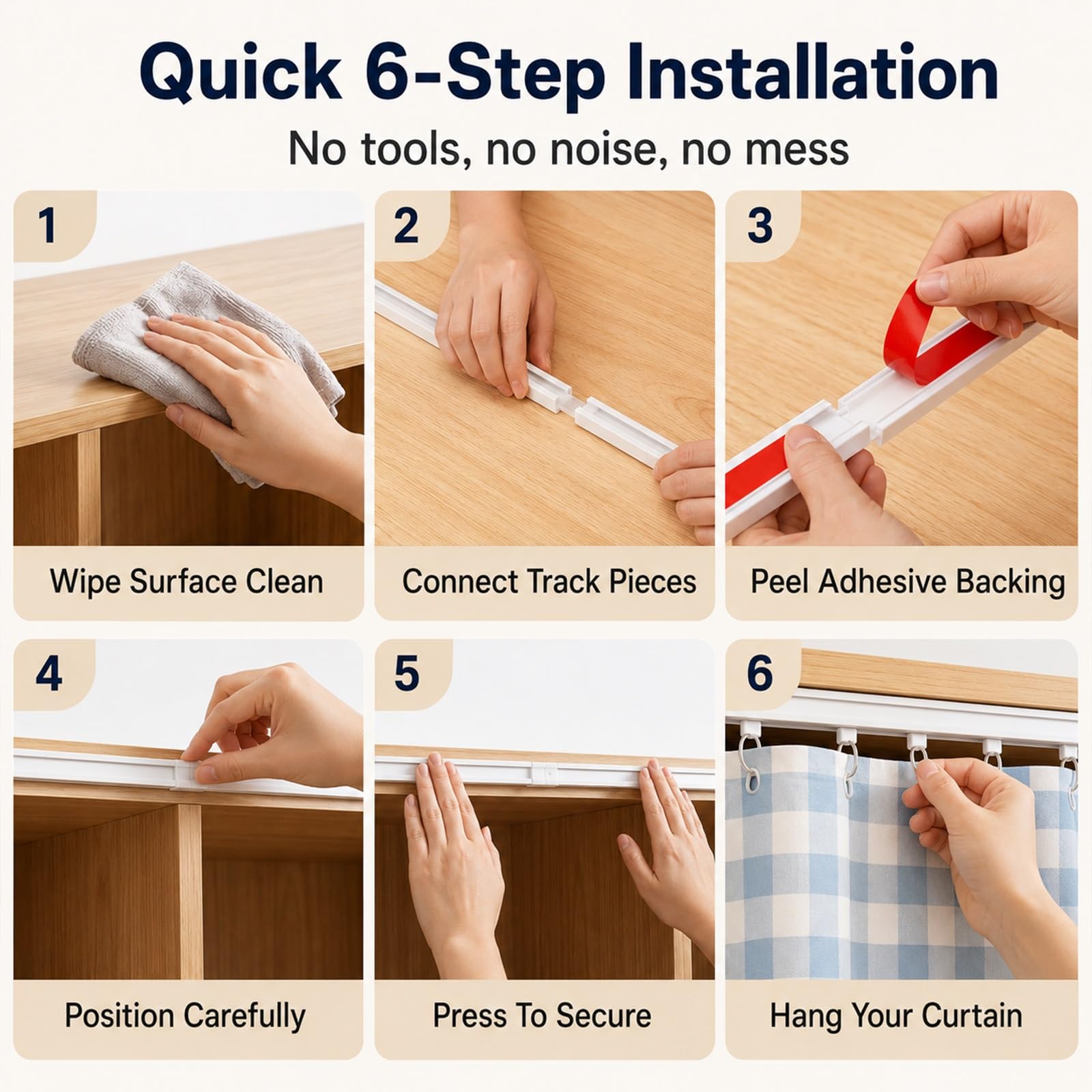 Quick 6-Step Installation

No tools, no noise, no mess

1

Wipe Surface Clean

2

Connect Track Pieces

3

Peel Adhesive Backing

4

Position Carefully

5

Press To Secure

6

Hang Your Curtain