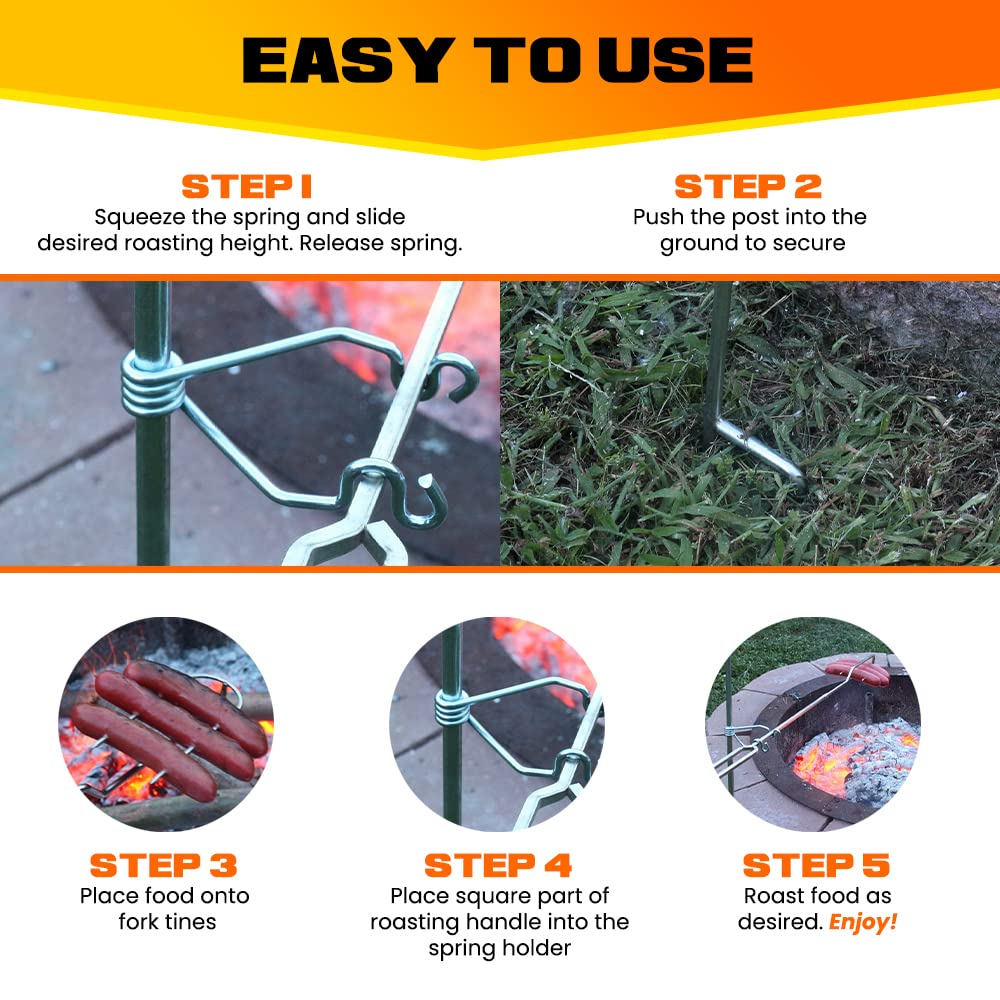 EASY TO USE

STEP 1
Squeeze the spring and slide desired roasting height. Release spring.

STEP 2
Push the post into the ground to secure

STEP 3
Place food onto fork tines

STEP 4
Place square part of roasting handle into the spring holder

STEP 5
Roast food as desired. Enjoy!