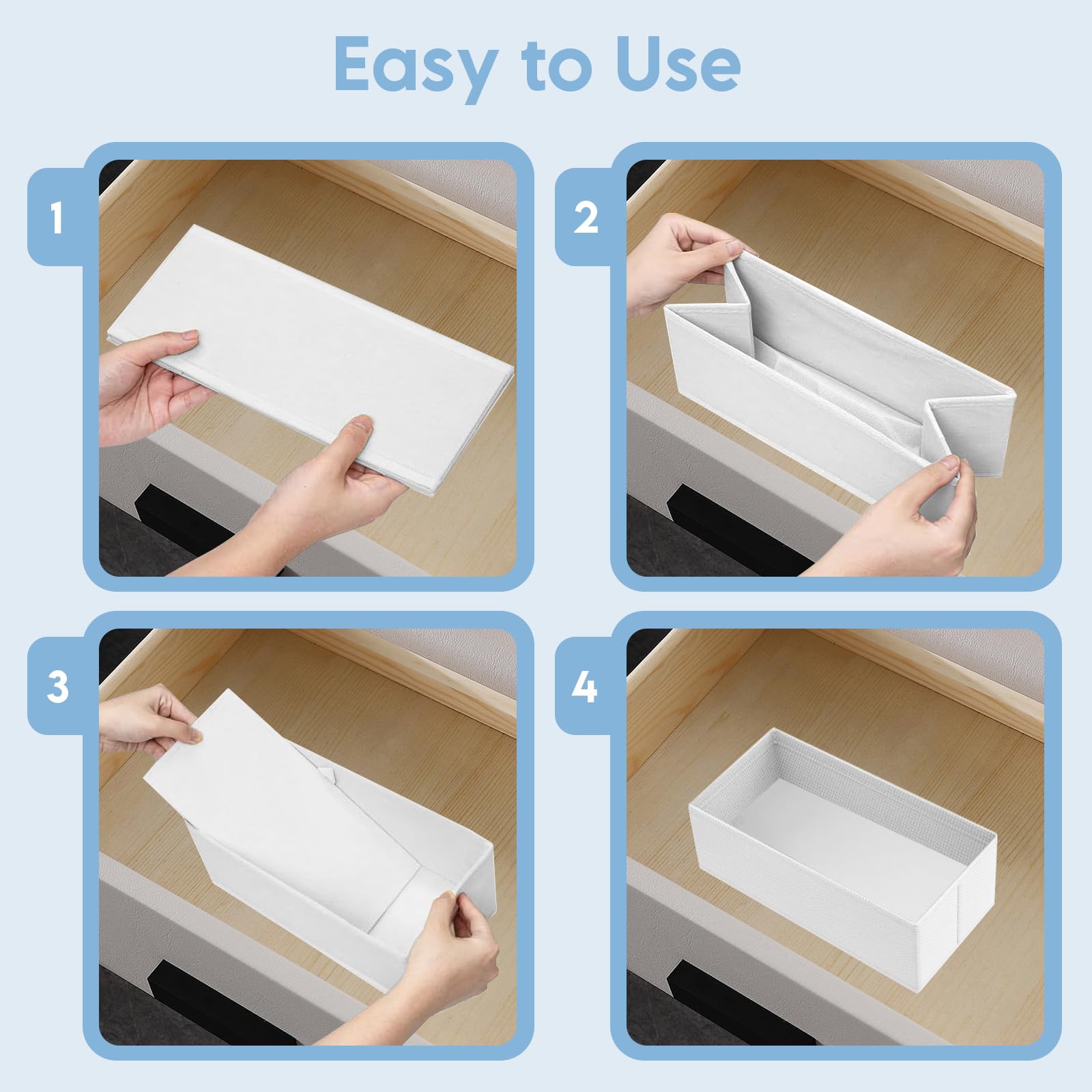 Easy to Use

1

2

3

4