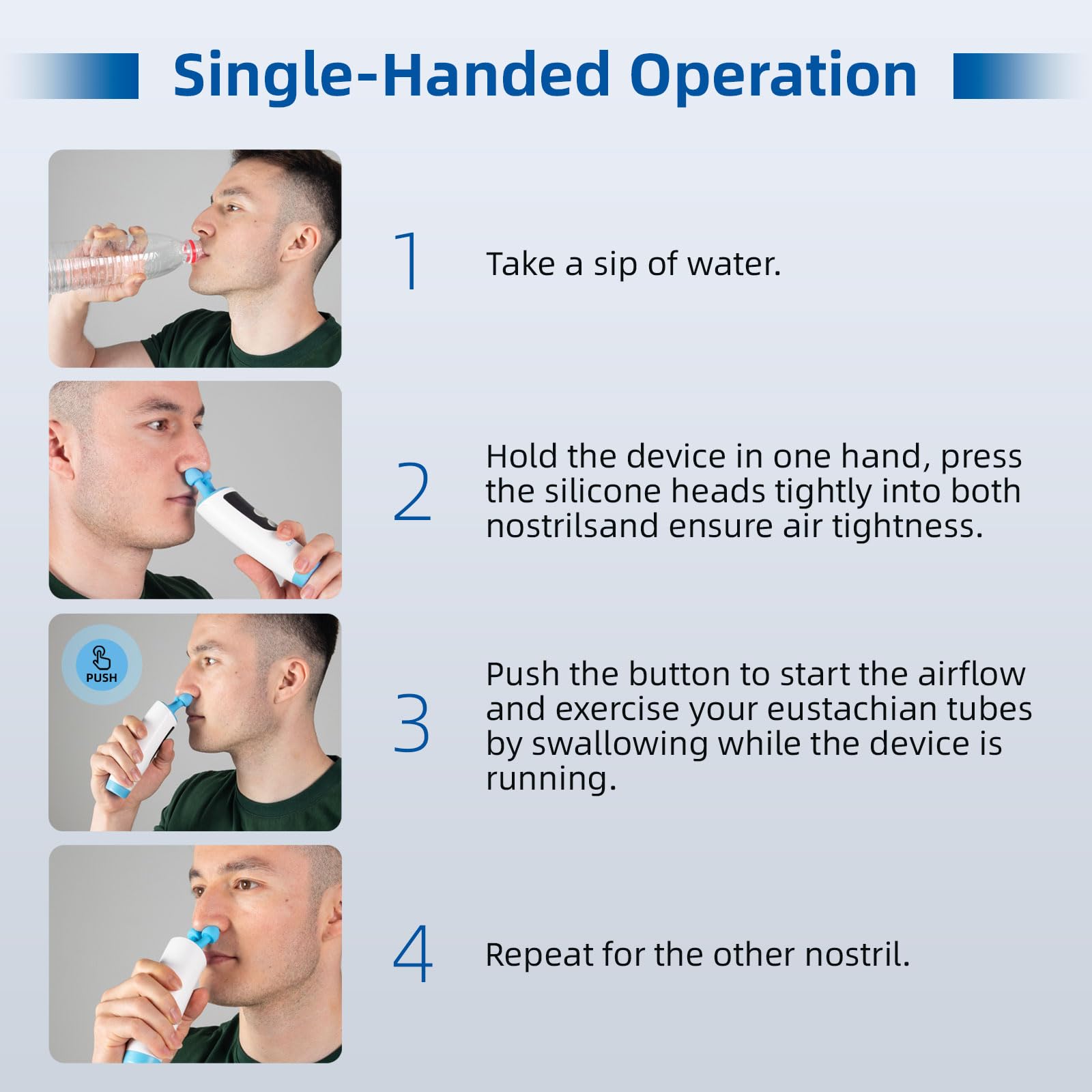 Single-Handed Operation

1 Take a sip of water.

2 Hold the device in one hand, press the silicone heads tightly into both nostrilsand ensure air tightness.

PUSH

3 Push the button to start the airflow and exercise your eustachian tubes by swallowing while the device is running.

4 Repeat for the other nostril.