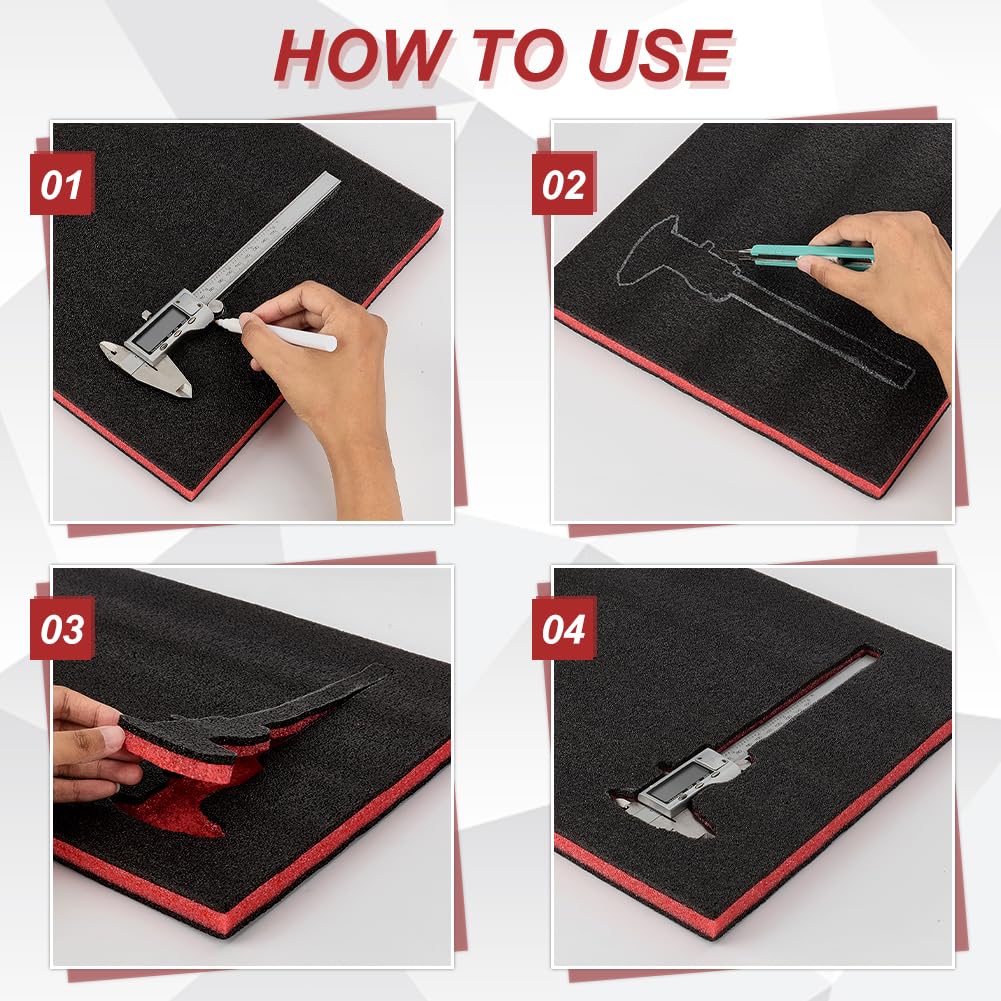 HOW TO USE

01

02

03

04