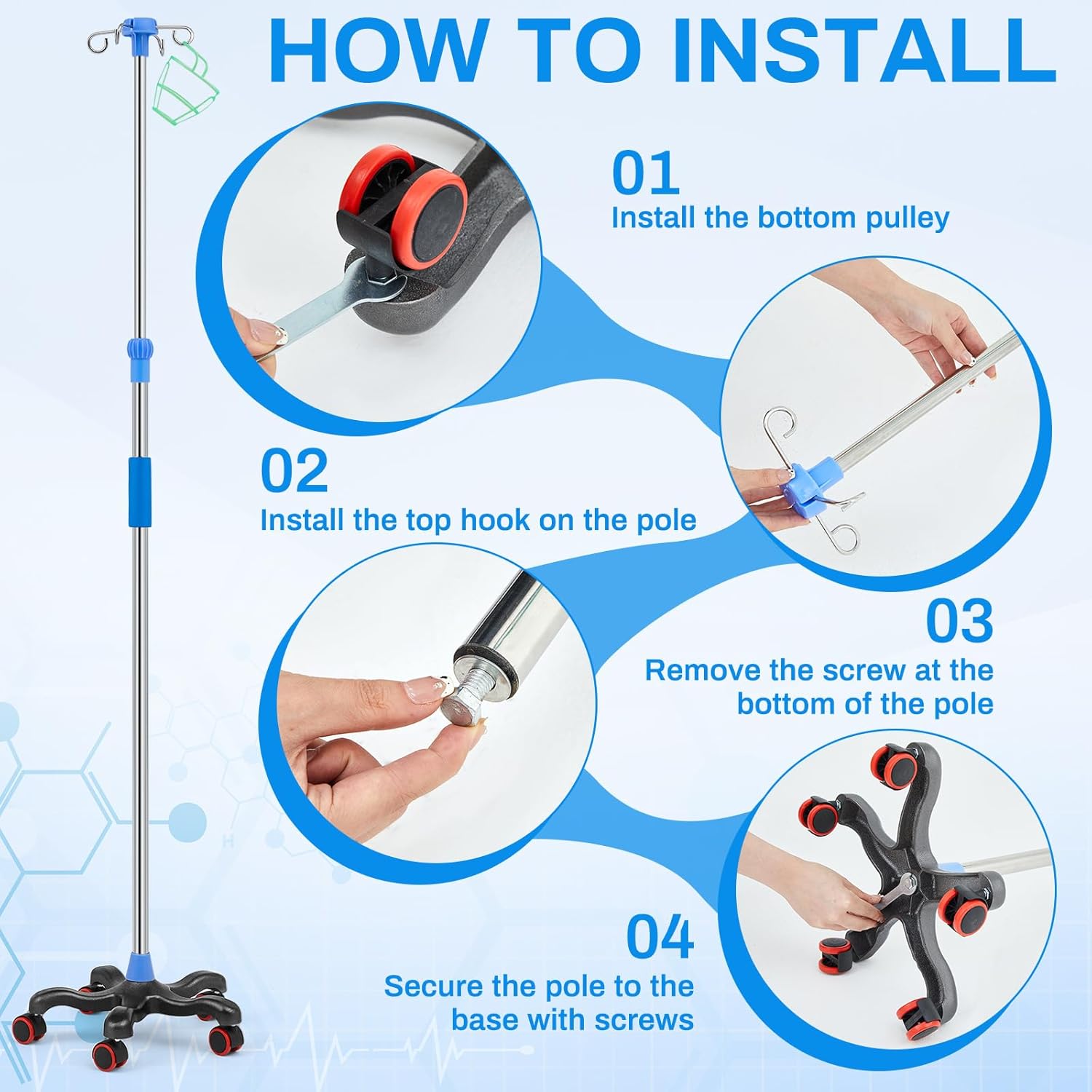 HOW TO INSTALL

01
Install the bottom pulley

02
Install the top hook on the pole

03
Remove the screw at the bottom of the pole

04
Secure the pole to the base with screws