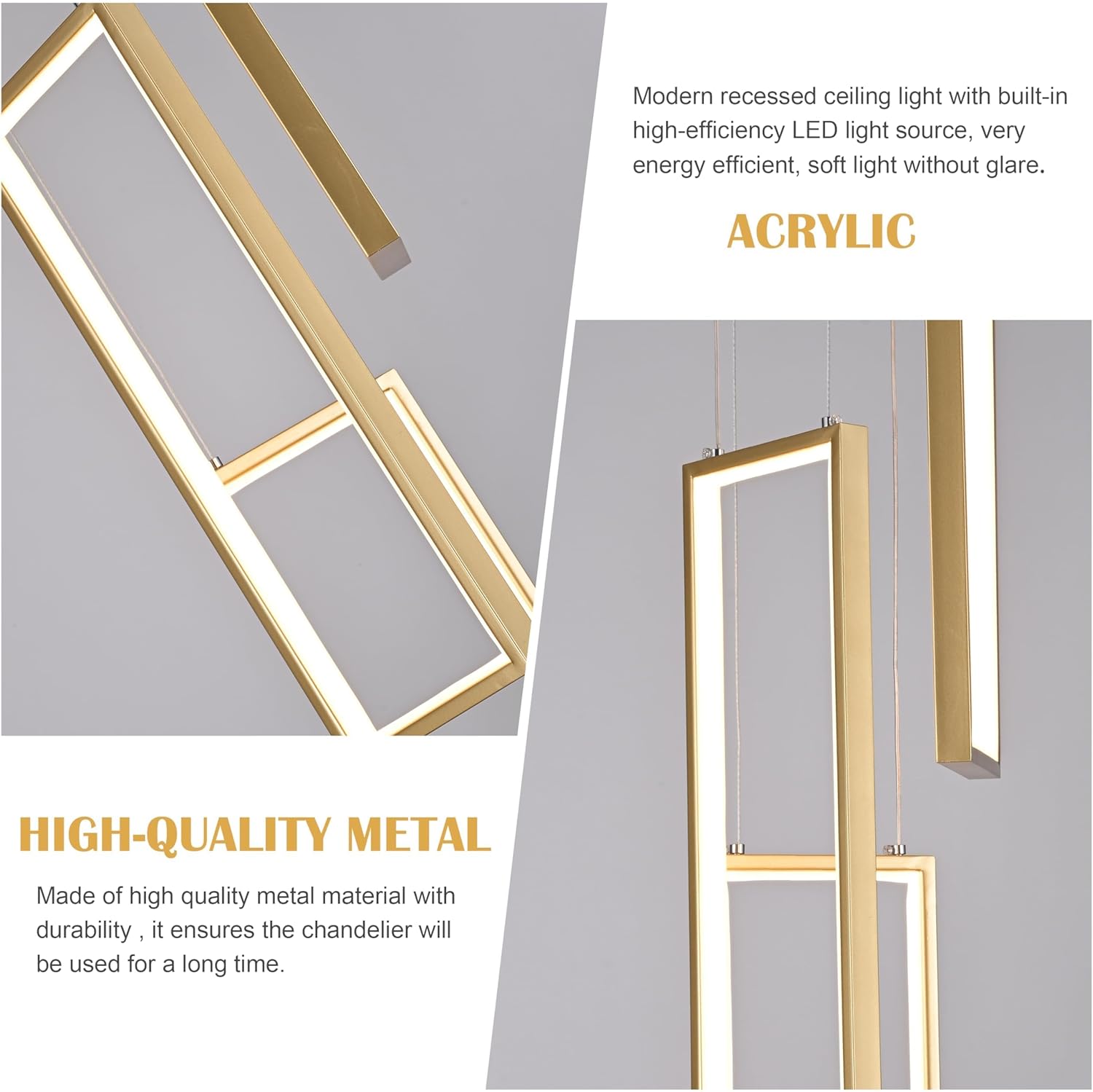 Modern recessed ceiling light with built-in high-efficiency LED light source, very energy efficient, soft light without glare.

ACRYLIC

HIGH-QUALITY METAL

Made of high quality metal material with durability , it ensures the chandelier will be used for a long time.