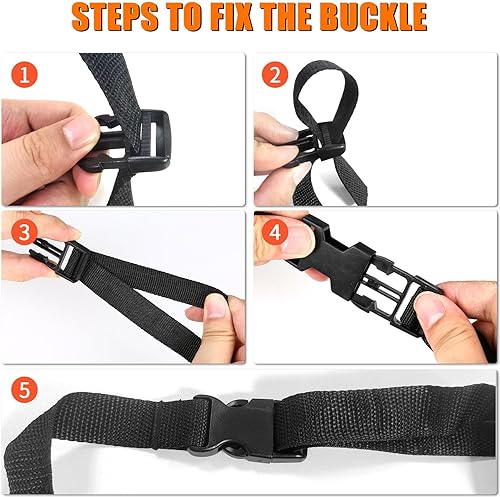 STEPS TO FIX THE BUCKLE

1

2

3

4

5