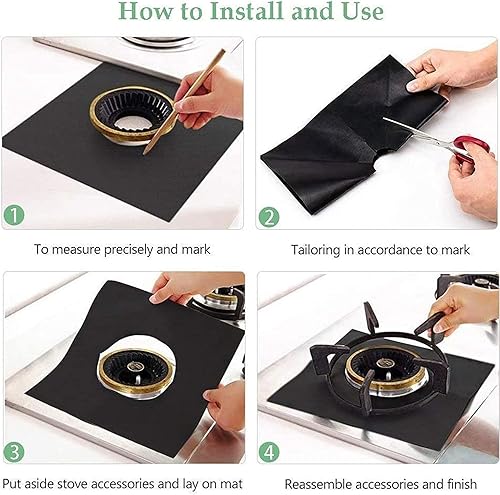 How to Install and Use

1

To measure precisely and mark

2

Tailoring in accordance to mark

3

Put aside stove accessories and lay on mat

4

Reassemble accessories and finish