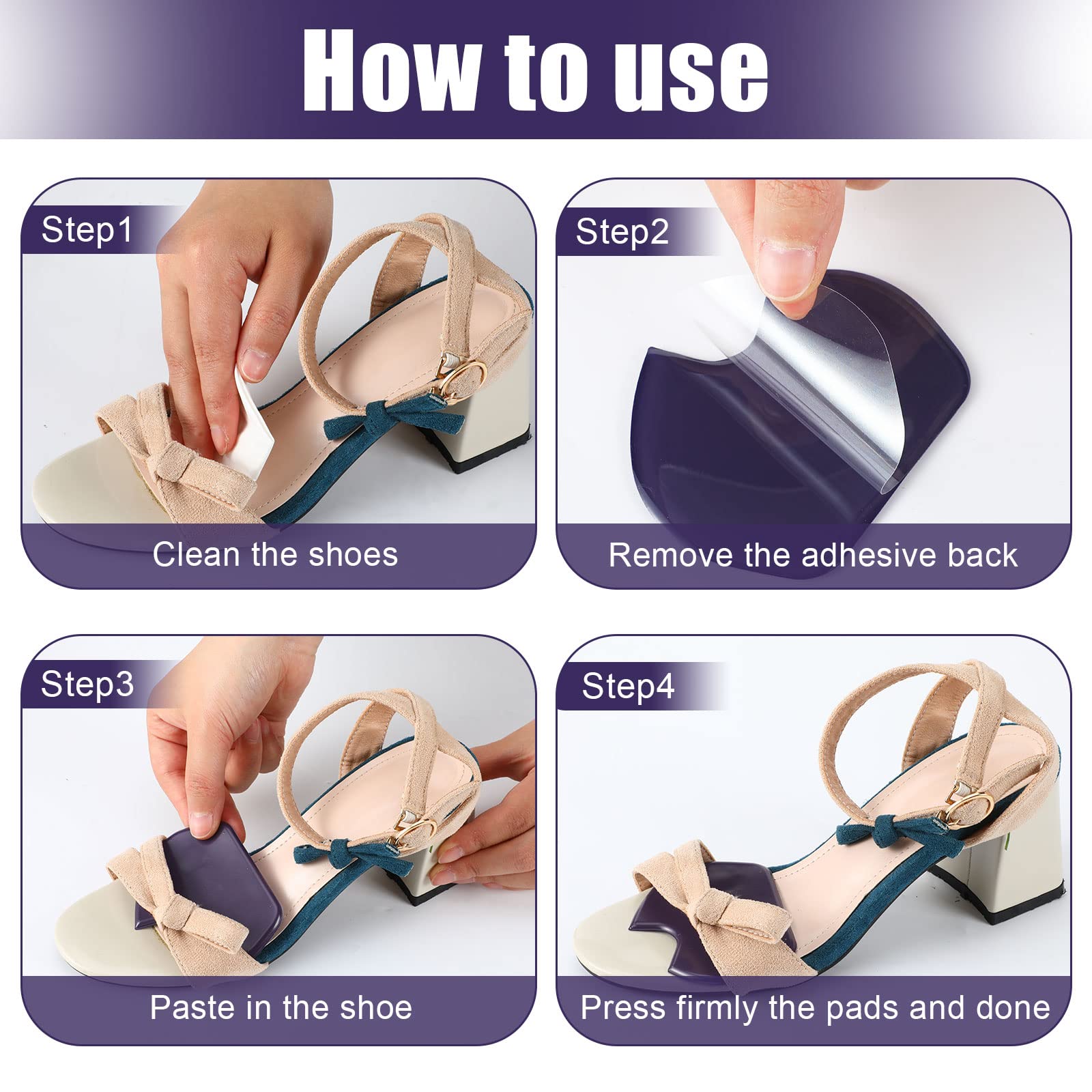 How to use

Step1

Clean the shoes

Step2

Remove the adhesive back

Step3

Paste in the shoe

Step4

Press firmly the pads and done