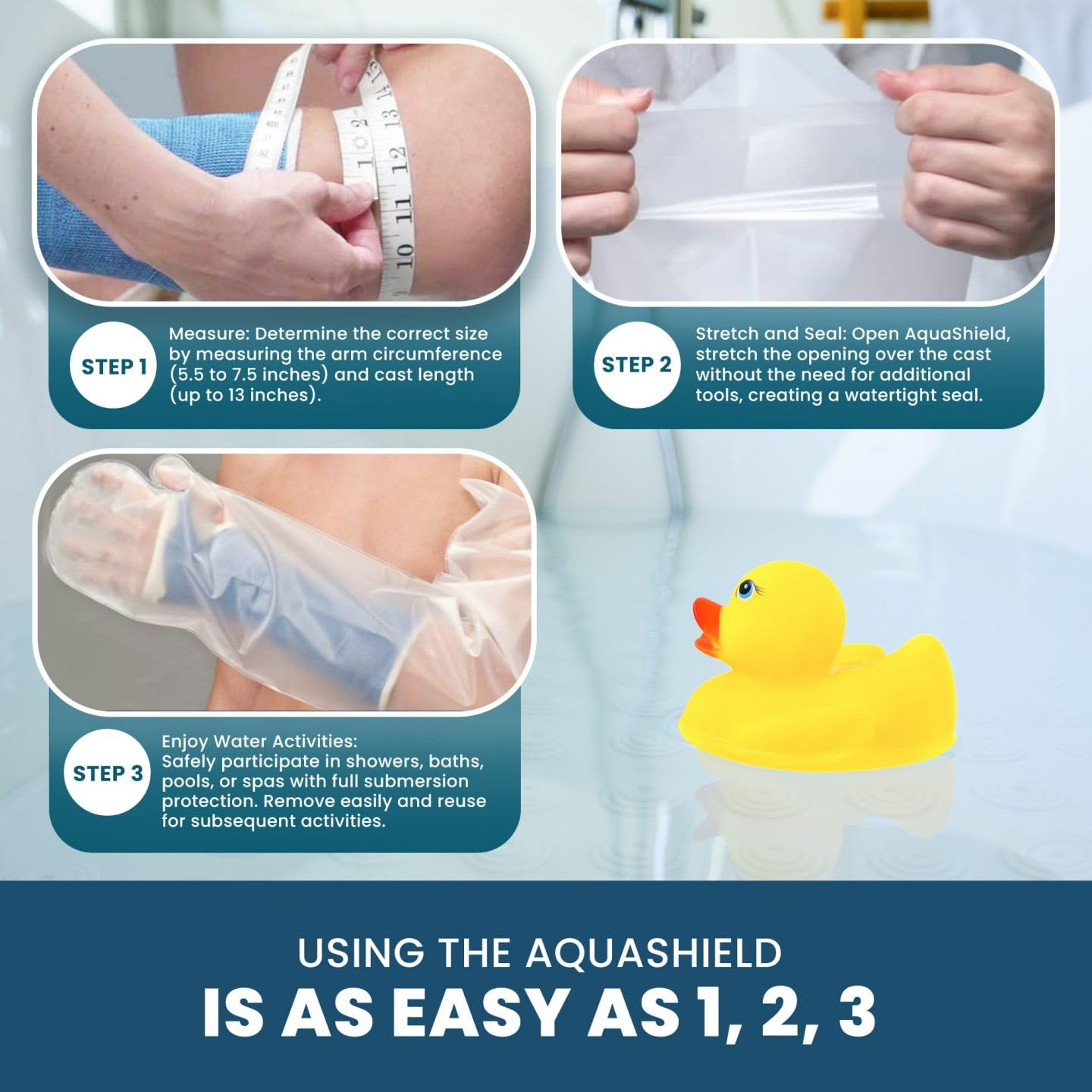 STEP 1

Measure: Determine the correct size by measuring the arm circumference (5.5 to 7.5 inches) and cast length (up to 13 inches).

STEP 2

Stretch and Seal: Open AquaShield, stretch the opening over the cast without the need for additional tools, creating a watertight seal.

STEP 3

Enjoy Water Activities: Safely participate in showers, baths, pools, or spas with full submersion protection. Remove easily and reuse for subsequent activities.

USING THE AQUASHIELD
IS AS EASY AS 1, 2, 3