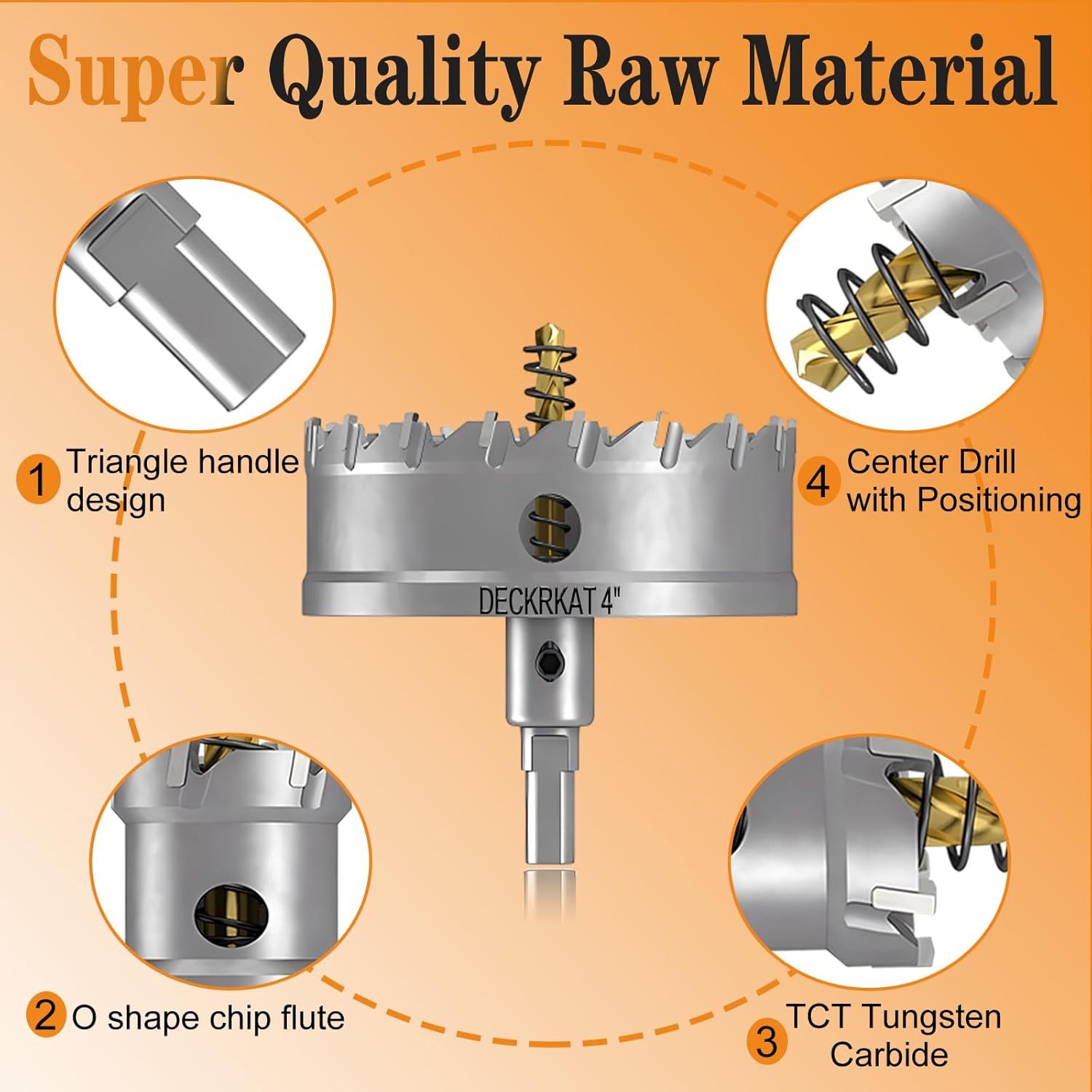 Super Quality Raw Material

1 Triangle handle design

4 Center Drill with Positioning

DECKRKAT 4"

2 O shape chip flute

3 TCT Tungsten Carbide