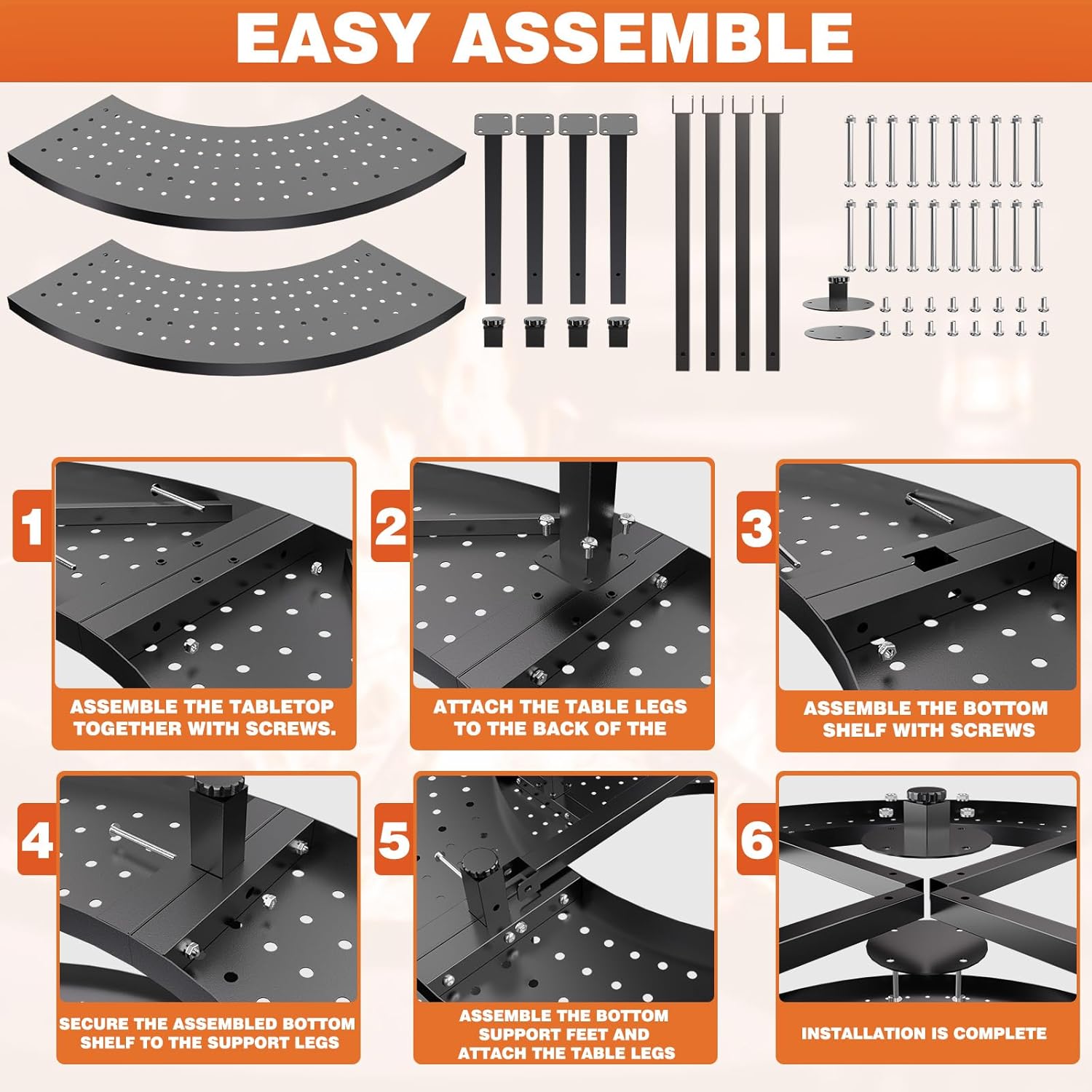 EASY ASSEMBLE

1
ASSEMBLE THE TABLETOP TOGETHER WITH SCREWS.

2
ATTACH THE TABLE LEGS TO THE BACK OF THE

3
ASSEMBLE THE BOTTOM SHELF WITH SCREWS

4
SECURE THE ASSEMBLED BOTTOM SHELF TO THE SUPPORT LEGS

5
ASSEMBLE THE BOTTOM SUPPORT FEET AND ATTACH THE TABLE LEGS

6
INSTALLATION IS COMPLETE