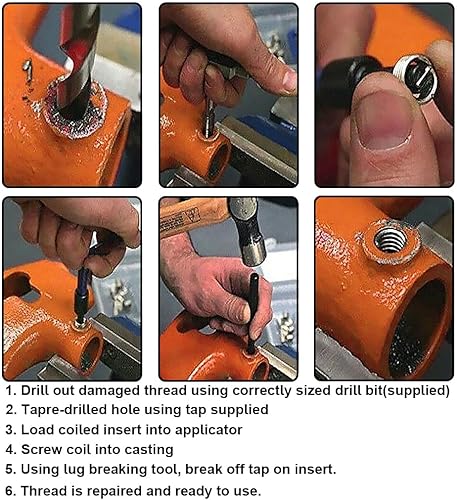 1. Drill out damaged thread using correctly sized drill bit(supplied)
2. Tapre-drilled hole using tap supplied
3. Load coiled insert into applicator
4. Screw coil into casting
5. Using lug breaking tool, break off tap on insert.
6. Thread is repaired and ready to use.