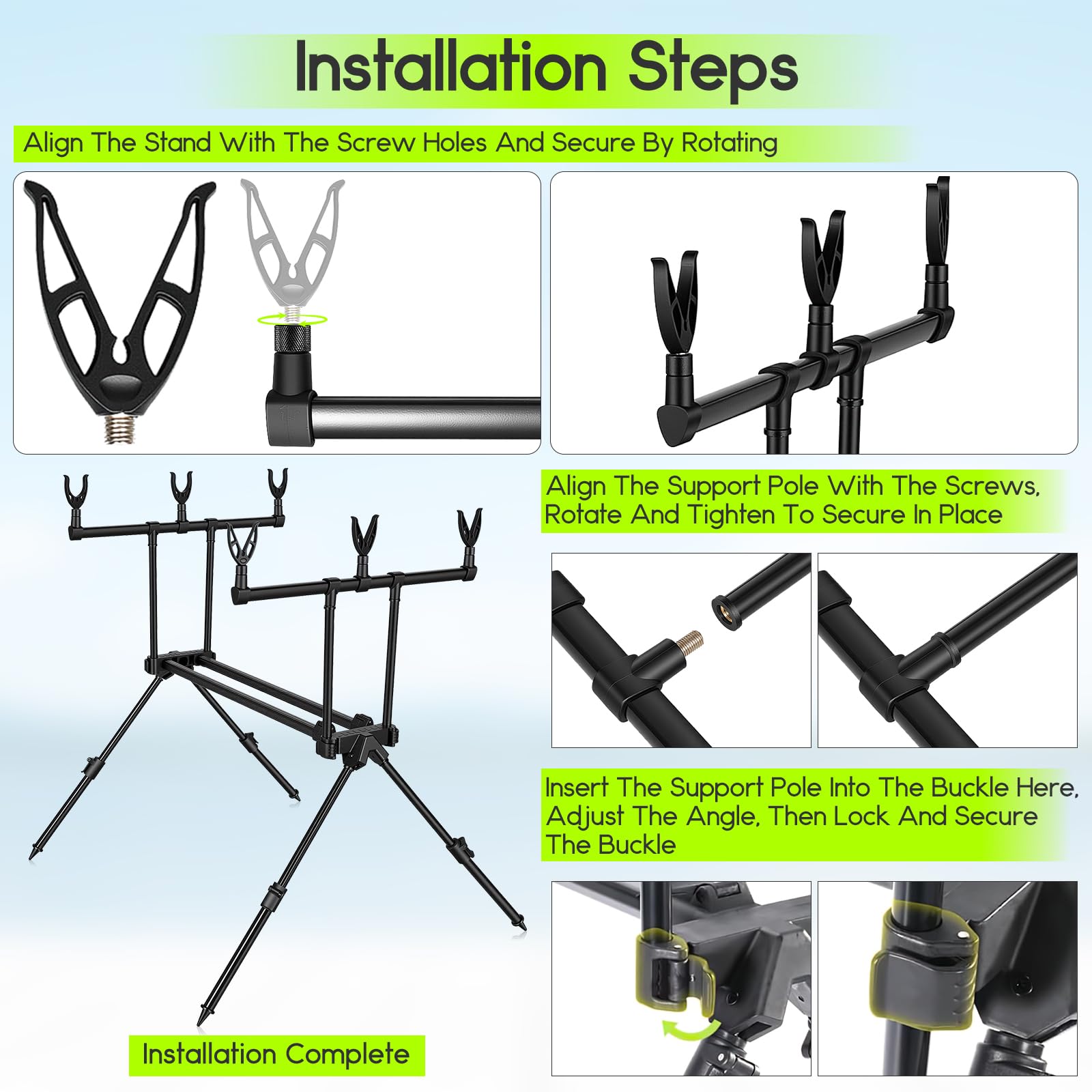 Installation Steps

Align The Stand With The Screw Holes And Secure By Rotating

Align The Support Pole With The Screws, Rotate And Tighten To Secure In Place

Insert The Support Pole Into The Buckle Here, Adjust The Angle, Then Lock And Secure The Buckle

Installation Complete