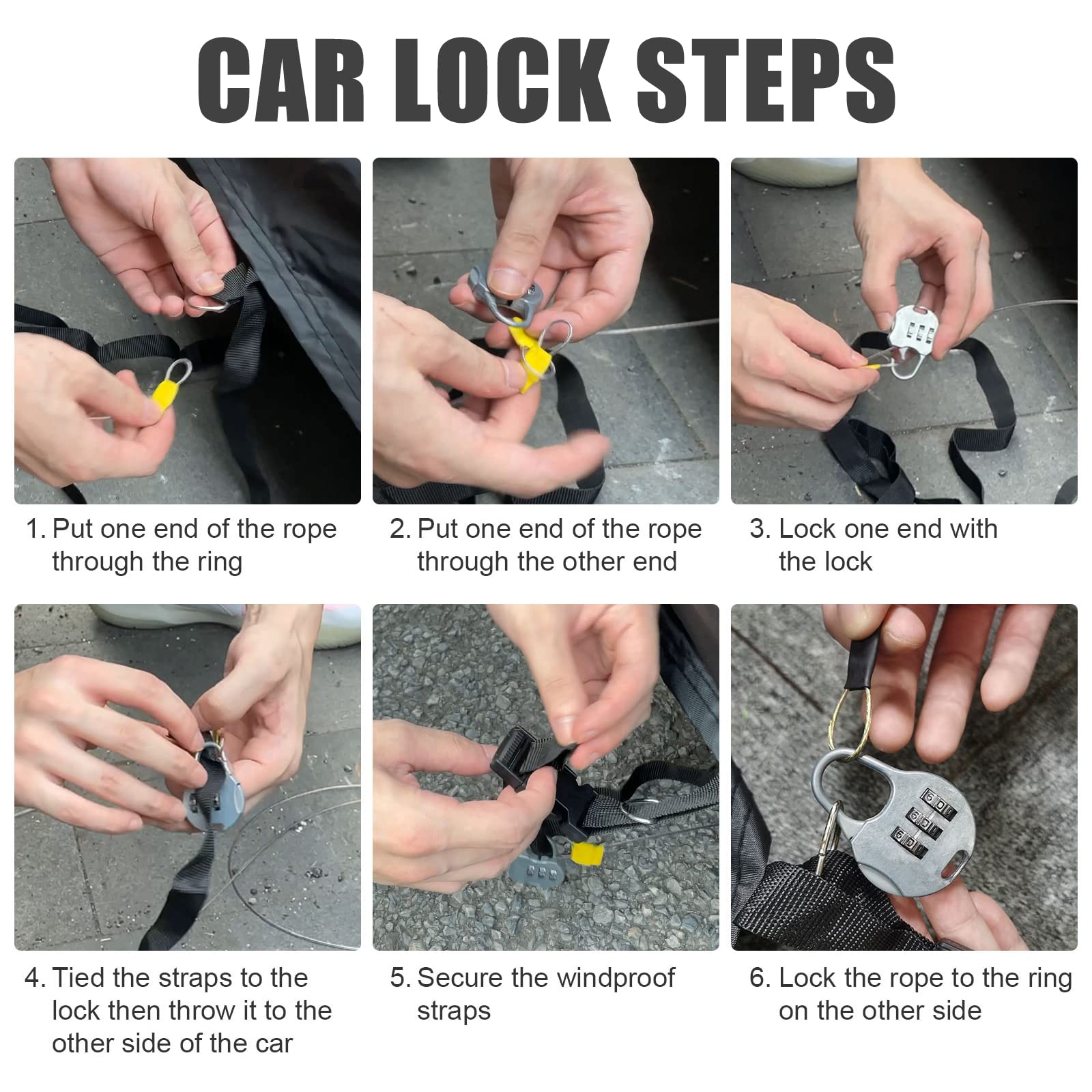 CAR LOCK STEPS

1. Put one end of the rope through the ring

2. Put one end of the rope through the other end

3. Lock one end with the lock

4. Tied the straps to the lock then throw it to the other side of the car

5. Secure the windproof straps

6. Lock the rope to the ring on the other side