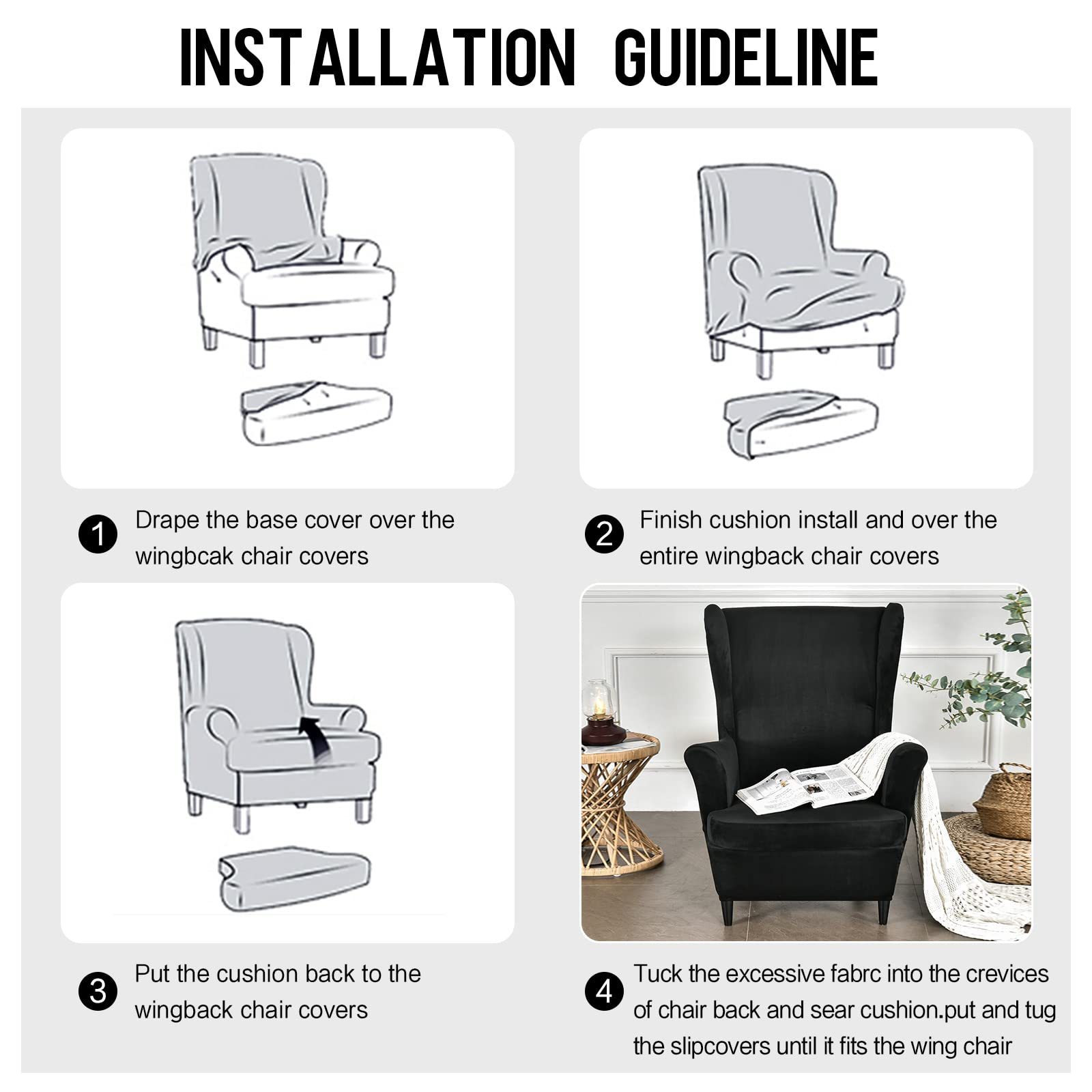 INSTALLATION GUIDELINE

1 Drape the base cover over the wingbcak chair covers

2 Finish cushion install and over the entire wingback chair covers

3 Put the cushion back to the wingback chair covers

4 Tuck the excessive fabrc into the crevices of chair back and sear cushion.put and tug the slipcovers until it fits the wing chair