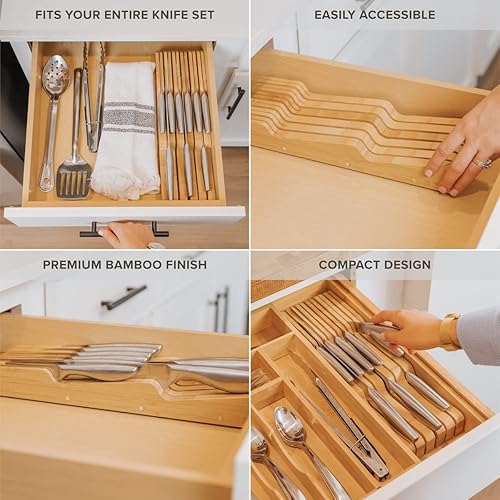 FITS YOUR ENTIRE KNIFE SET

EASILY ACCESSIBLE

PREMIUM BAMBOO FINISH

COMPACT DESIGN