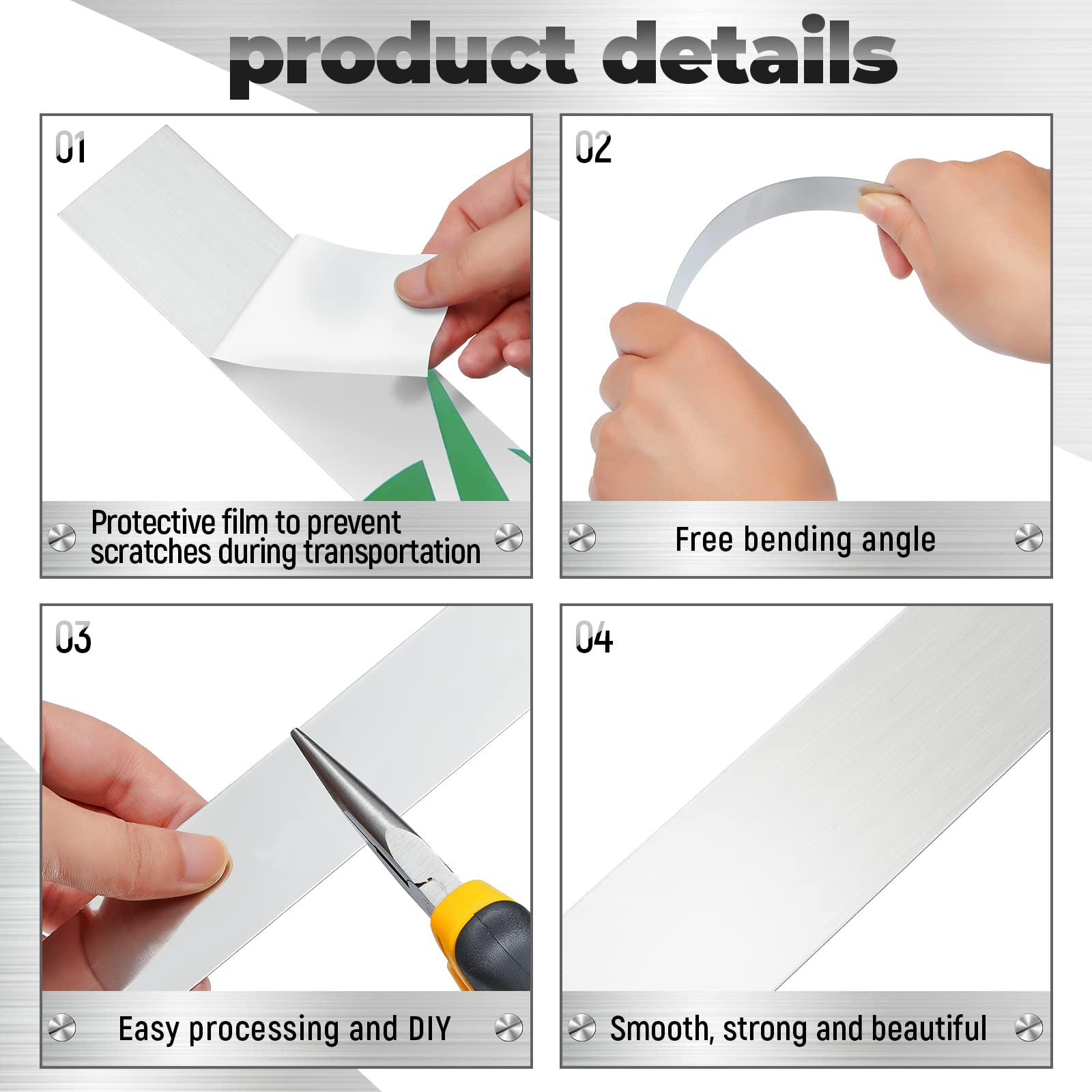 product details

01

Protective film to prevent scratches during transportation

02

Free bending angle

03

Easy processing and DIY

04

Smooth, strong and beautiful