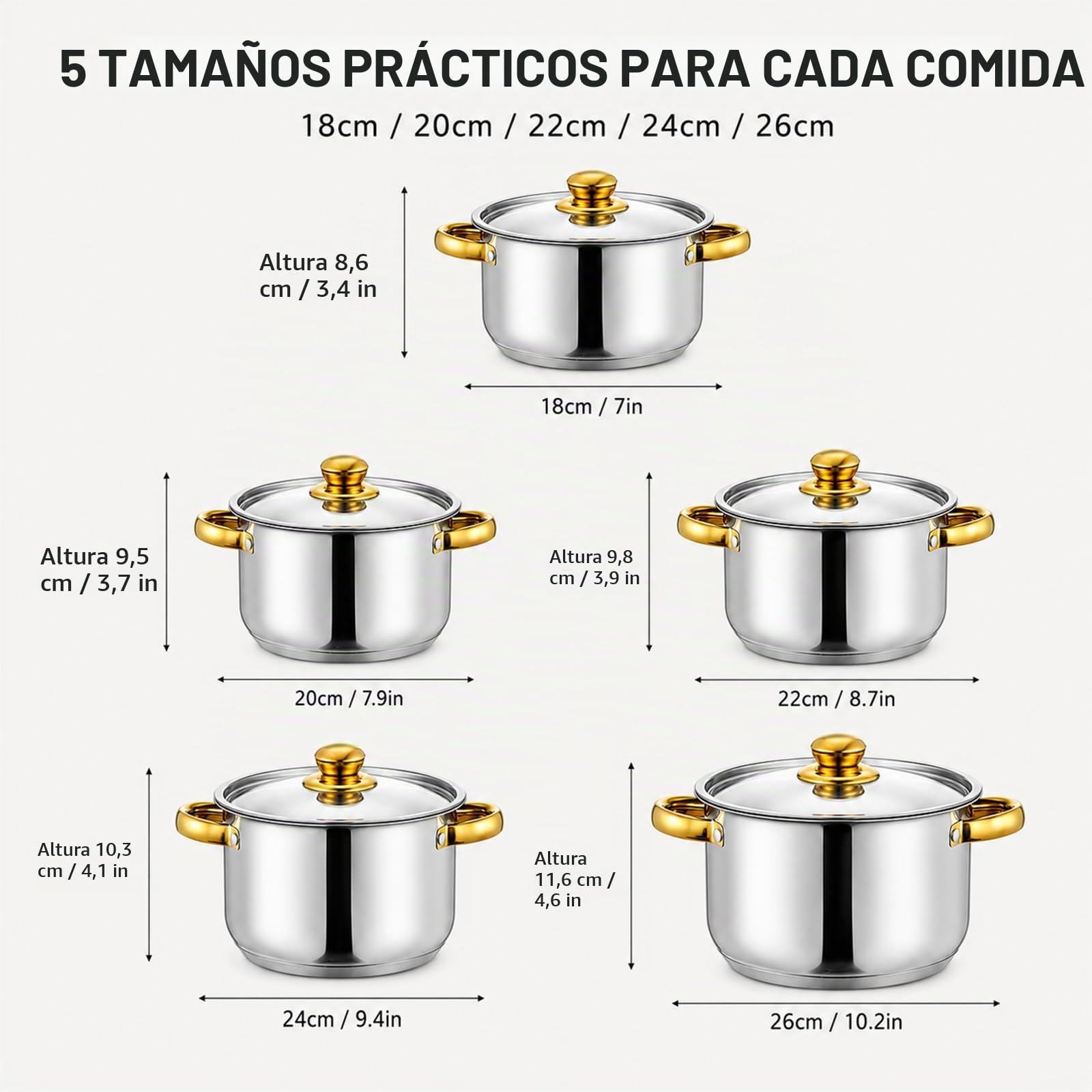 5 TAMAÑOS PRÁCTICOS PARA CADA COMIDA

18cm / 20cm / 22cm / 24cm / 26cm

Altura 8,6 cm / 3,4 in

18cm / 7in

Altura 9,5 cm / 3,7 in

20cm / 7.9in

Altura 9,8 cm / 3,9 in

22cm / 8.7in

Altura 10,3 cm / 4,1 in

24cm / 9.4in

Altura 11,6 cm / 4,6 in

26cm / 10.2in