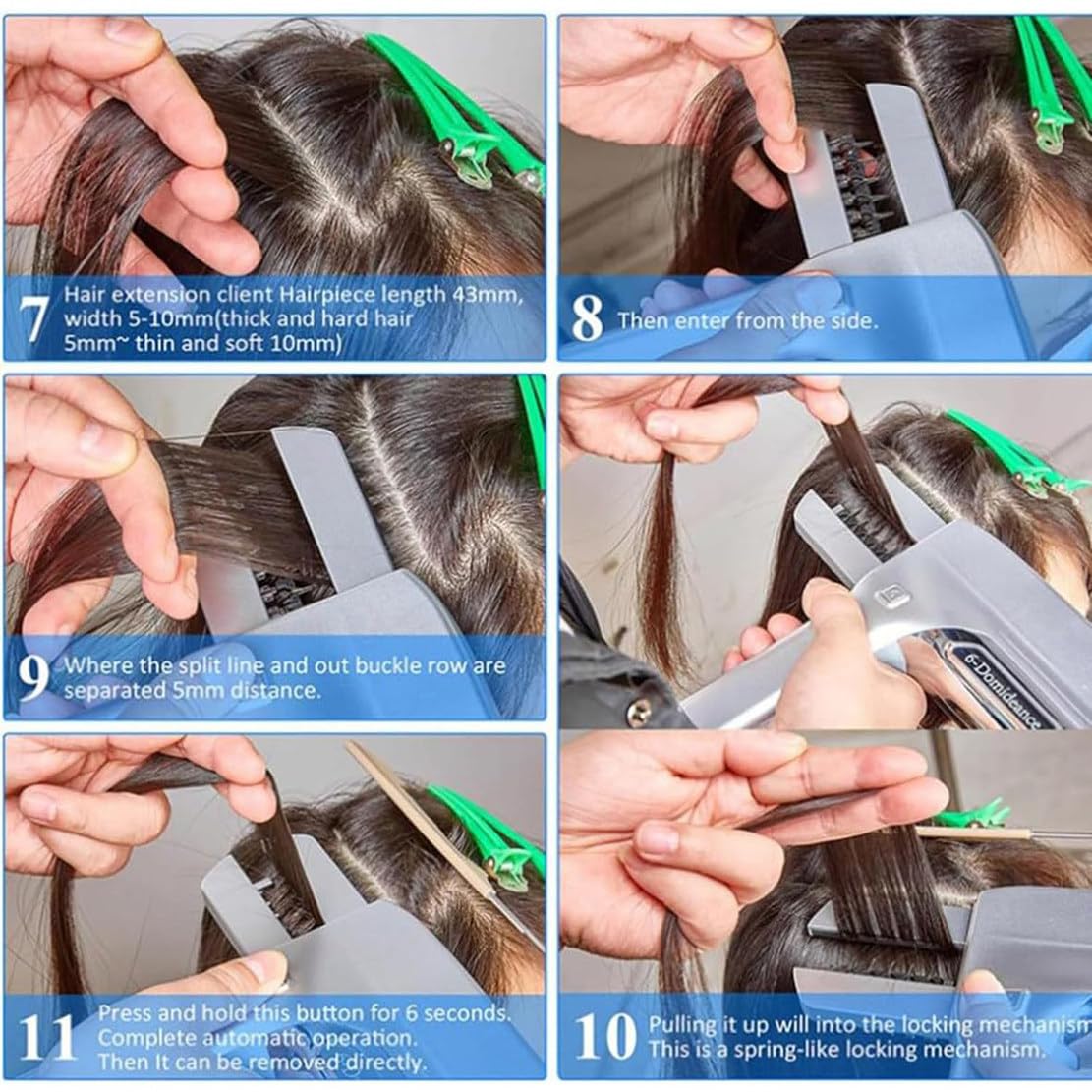 7 Hair extension client Hairpiece length 43mm, width 5-10mm(thick and hard hair 5mm~ thin and soft 10mm)

8 Then enter from the side.

9 Where the split line and out buckle row are separated 5mm distance.

6-Domideance

11 Press and hold this button for 6 seconds. Complete automatic operation. Then It can be removed directly.

10 Pulling it up will into the locking mechanism This is a spring-like locking mechanism.