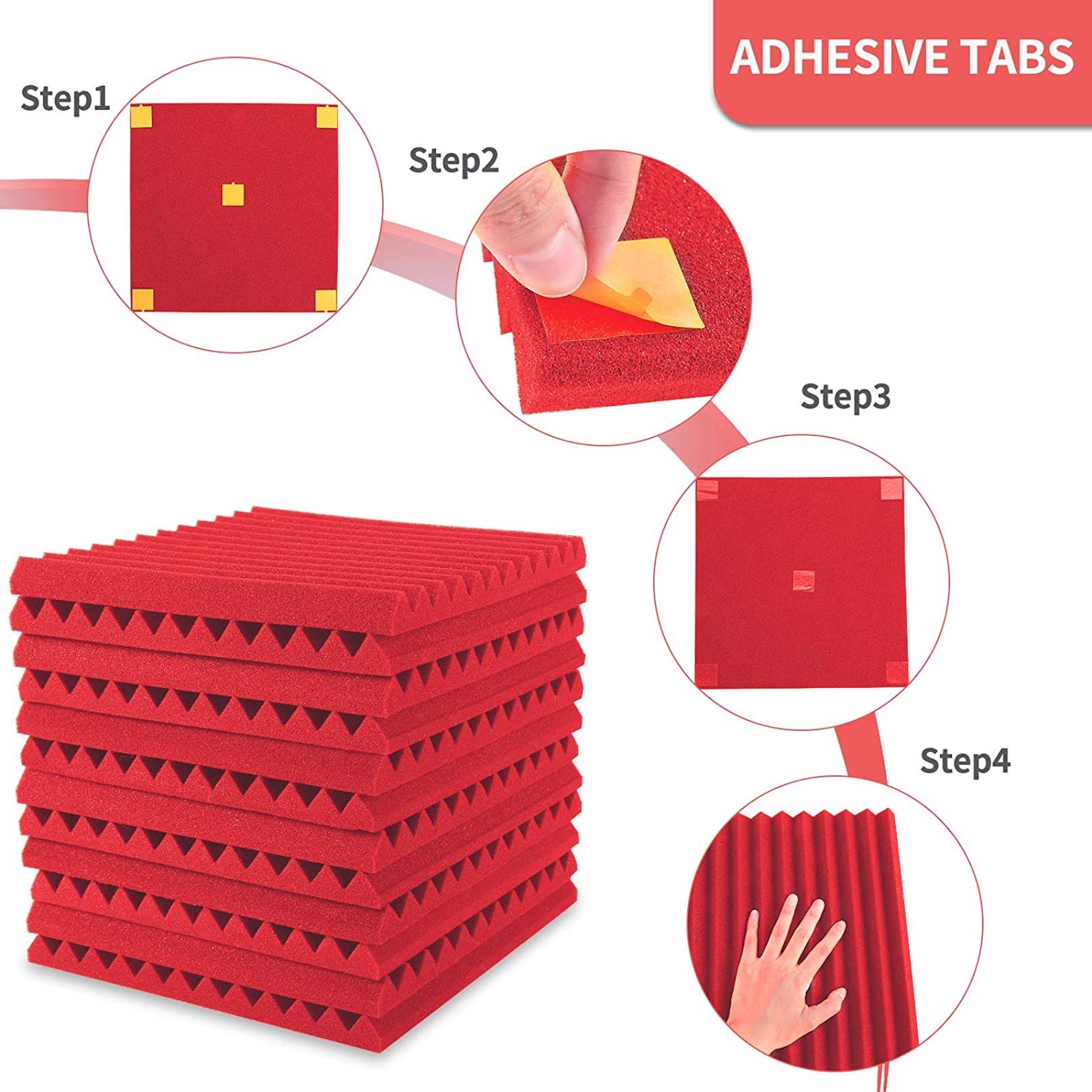 ADHESIVE TABS

Step1

Step2

Step3

Step4