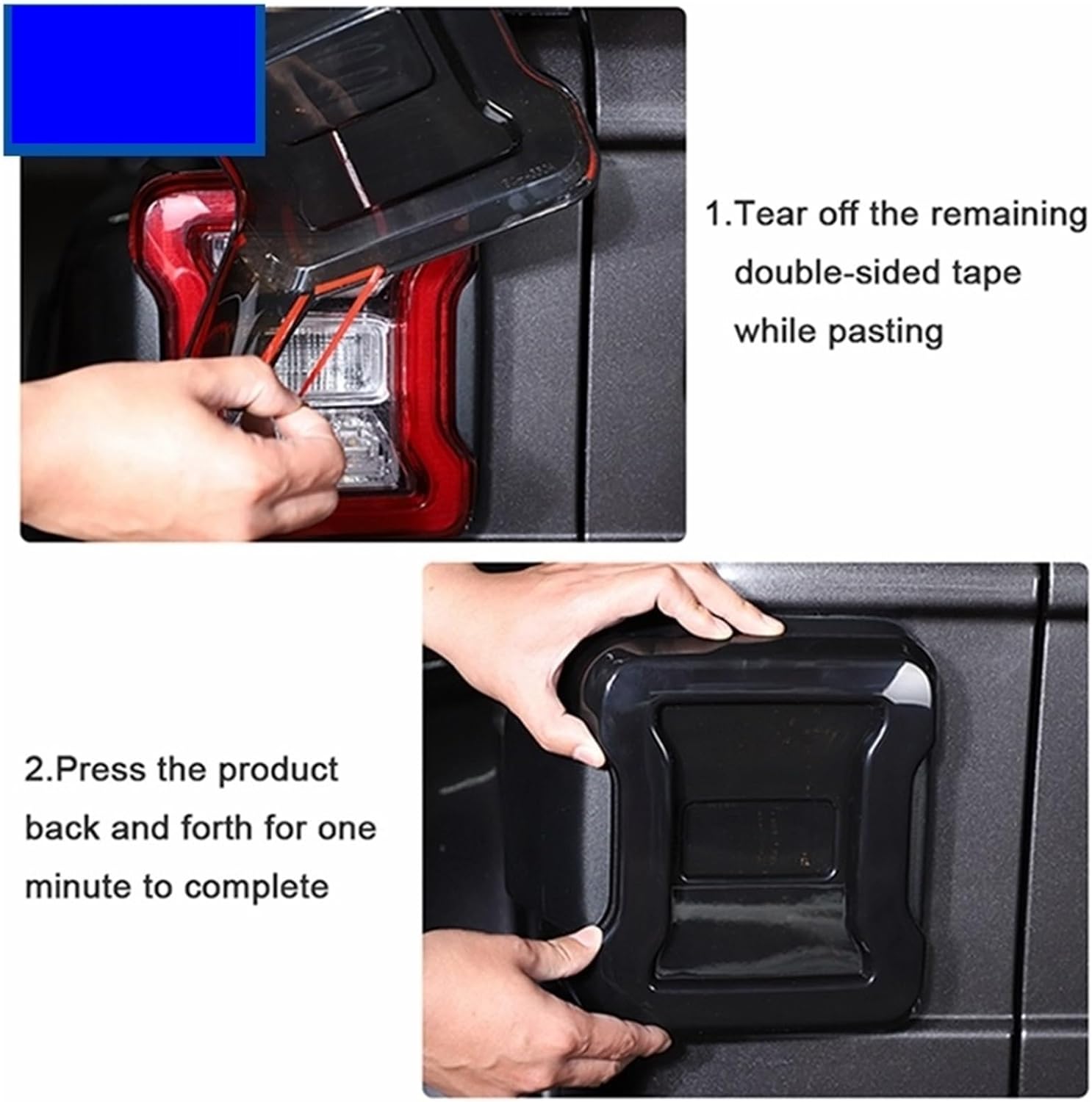 1.Tear off the remaining double-sided tape while pasting

2.Press the product back and forth for one minute to complete