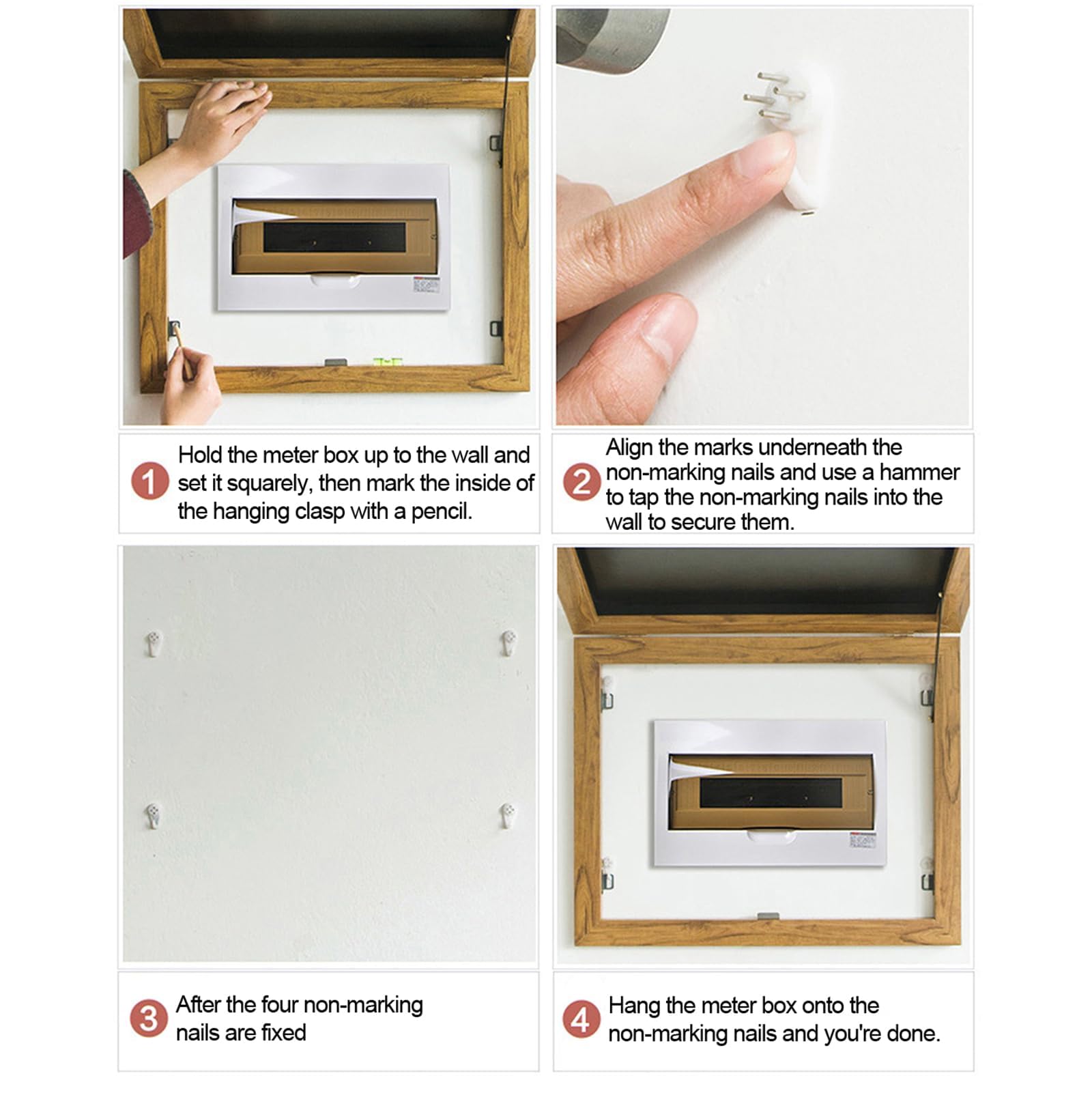 1 Hold the meter box up to the wall and set it squarely, then mark the inside of the hanging clasp with a pencil.

2 Align the marks underneath the non-marking nails and use a hammer to tap the non-marking nails into the wall to secure them.

3 After the four non-marking nails are fixed

4 Hang the meter box onto the non-marking nails and you're done.