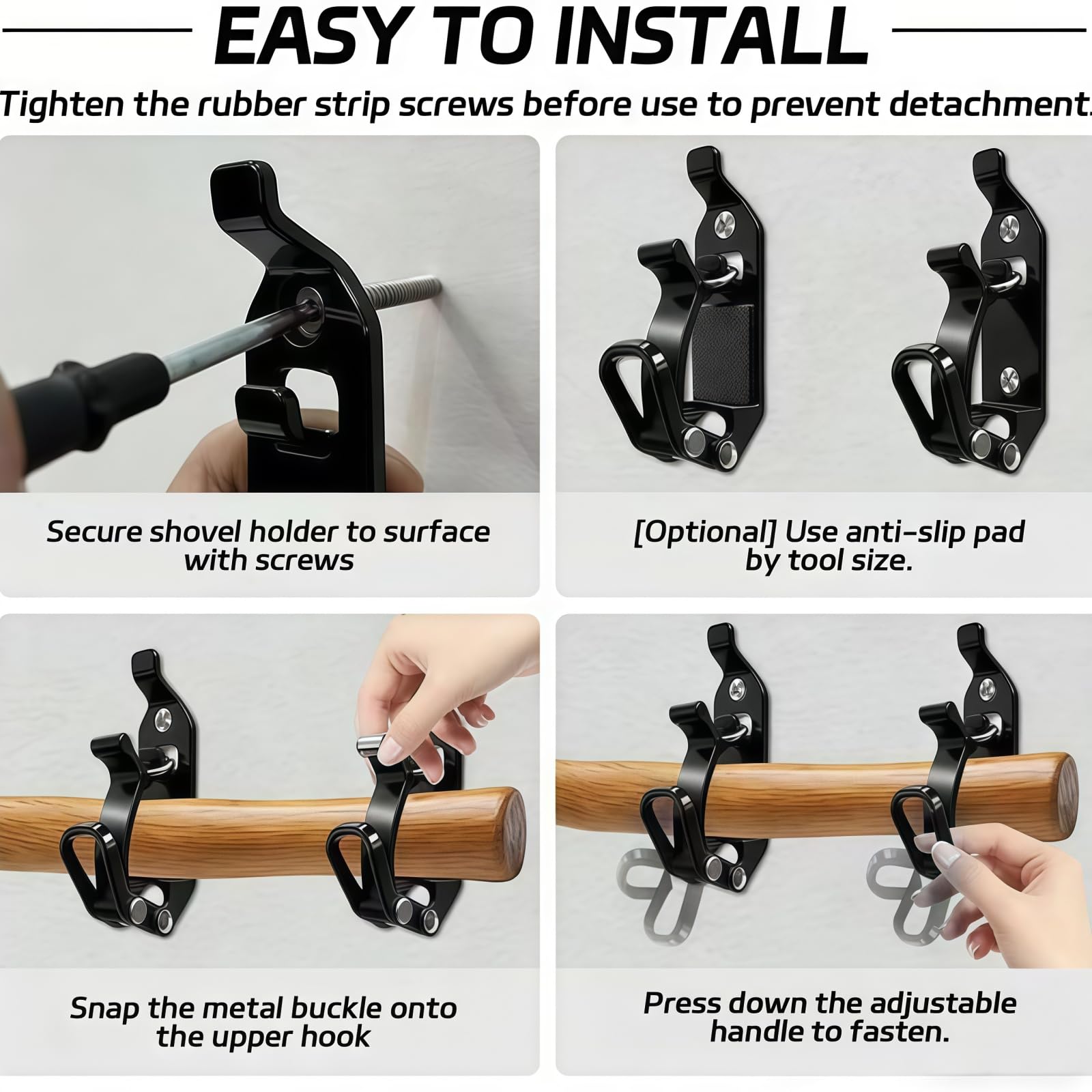 EASY TO INSTALL

Tighten the rubber strip screws before use to prevent detachment.

Secure shovel holder to surface with screws

[Optional] Use anti-slip pad by tool size.

Snap the metal buckle onto the upper hook

Press down the adjustable handle to fasten.