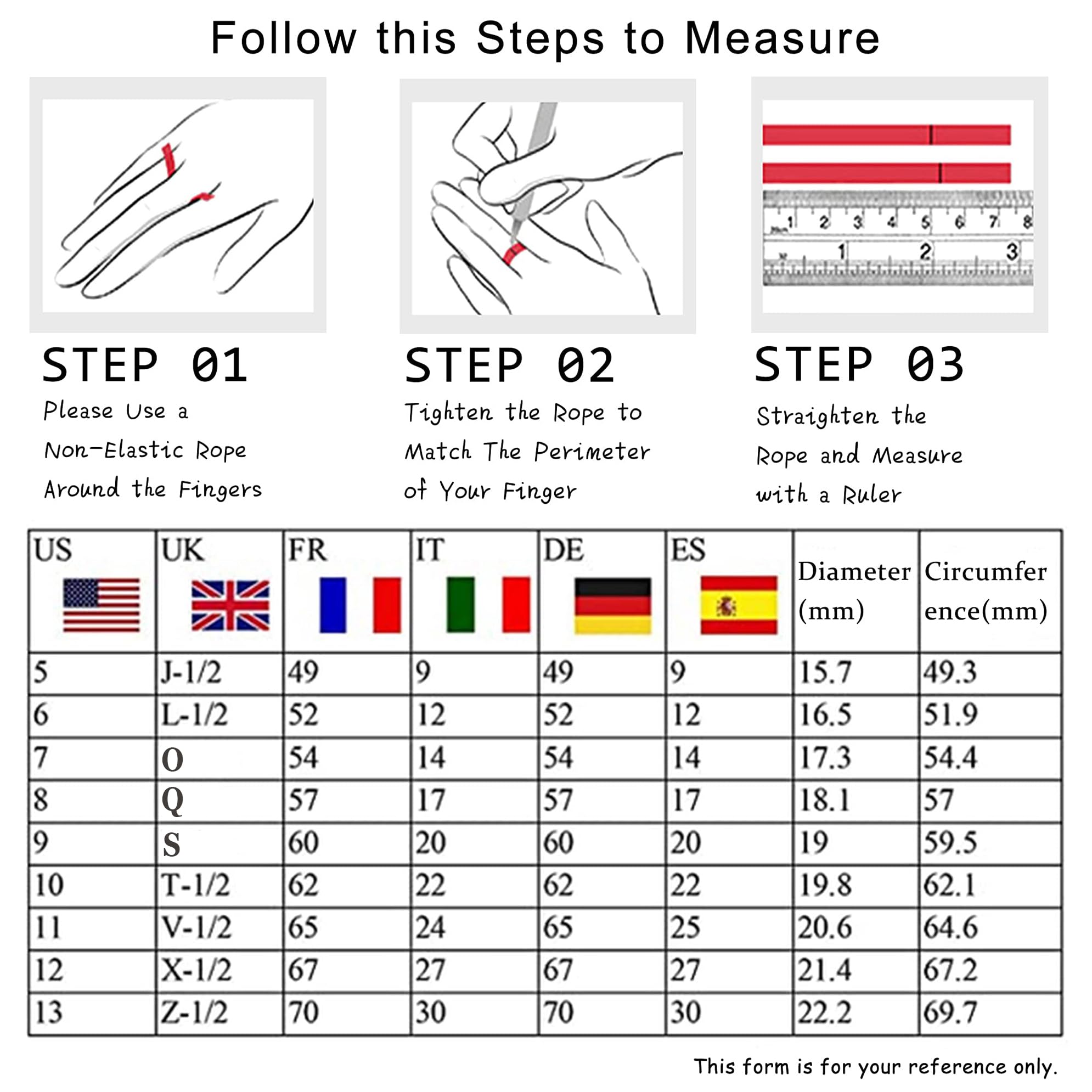 Follow this Steps to Measure

1 2 3 4 5 6 7 8
1 2 3

STEP 01
Please Use a Non-Elastic Rope Around the Fingers

STEP 02
Tighten the Rope to Match The Perimeter of Your Finger

STEP 03
Straighten the Rope and Measure with a Ruler

| US | UK | FR | IT | DE | ES | Diameter (mm) | Circumference(mm) |
|---|---|---|---|---|---|---|---|
| 5 | J-1/2 | 49 | 9 | 49 | 9 | 15.7 | 49.3 |
| 6 | L-1/2 | 52 | 12 | 52 | 12 | 16.5 | 51.9 |
| 7 | O | 54 | 14 | 54 | 14 | 17.3 | 54.4 |
| 8 | Q | 57 | 17 | 57 | 17 | 18.1 | 57 |
| 9 | S | 60 | 20 | 60 | 20 | 19 | 59.5 |
| 10 | T-1/2 | 62 | 22 | 62 | 22 | 19.8 | 62.1 |
| 11 | V-1/2 | 65 | 24 | 65 | 25 | 20.6 | 64.6 |
| 12 | X-1/2 | 67 | 27 | 67 | 27 | 21.4 | 67.2 |
| 13 | Z-1/2 | 70 | 30 | 70 | 30 | 22.2 | 69.7 |

This form is for your reference only.