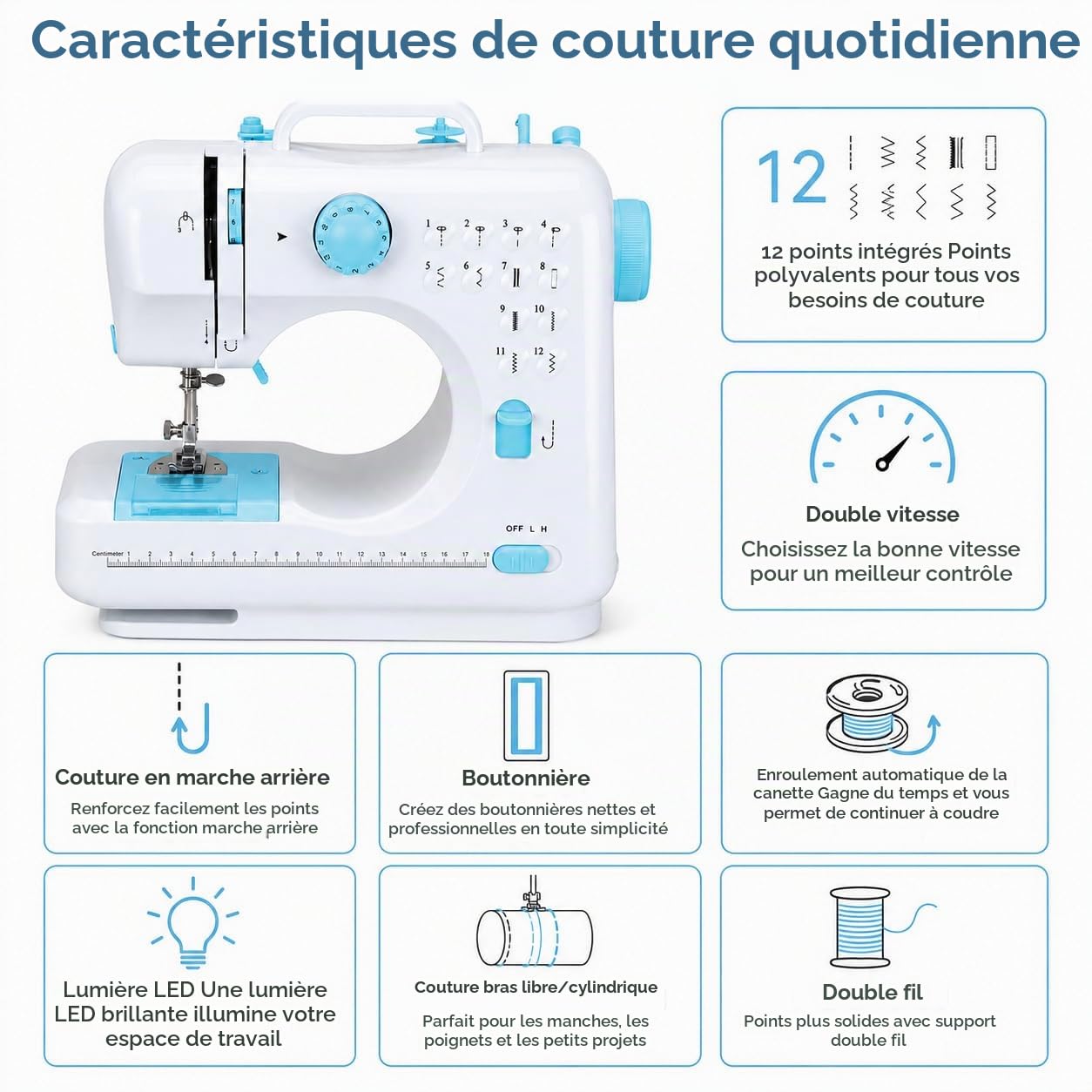 Caractéristiques de couture quotidienne

1 2 3 4 5 6 7 8 9 10 11 12

OFF L H

Centimeter 1 2 3 4 5 6 7 8 9 10 11 12 13 14 15 16 17 18

12

12 points intégrés Points polyvalents pour tous vos besoins de couture

Double vitesse

Choisissez la bonne vitesse pour un meilleur contrôle

Couture en marche arrière

Renforcez facilement les points avec la fonction marche arrière

Boutonnière

Créez des boutonnières nettes et professionnelles en toute simplicité

Enroulement automatique de la canette Gagne du temps et vous permet de continuer à coudre

Lumière LED Une lumière LED brillante illumine votre espace de travail

Couture bras libre/cylindrique

Parfait pour les manches, les poignets et les petits projets

Double fil

Points plus solides avec support double fil