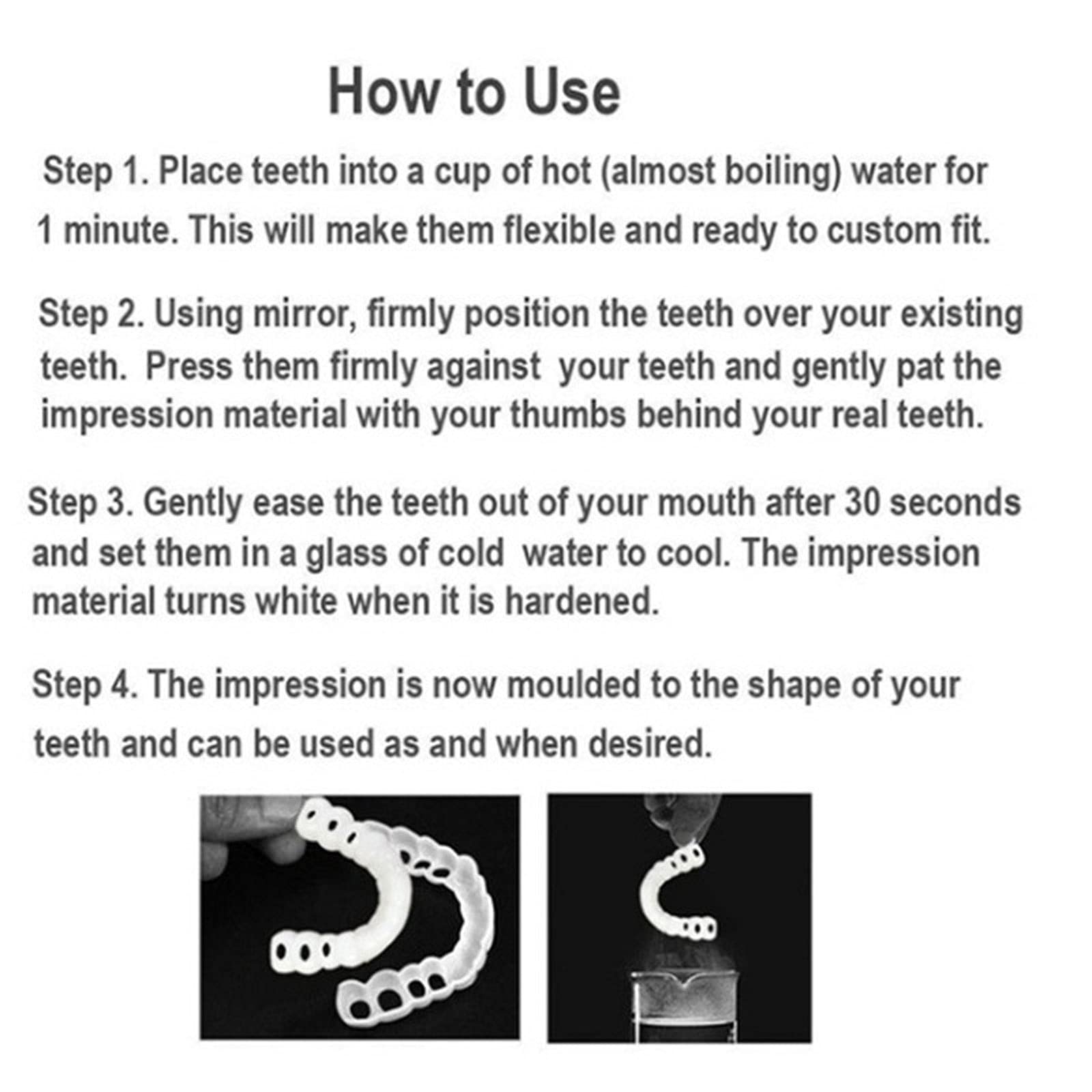 How to Use

Step 1. Place teeth into a cup of hot (almost boiling) water for 1 minute. This will make them flexible and ready to custom fit.

Step 2. Using mirror, firmly position the teeth over your existing teeth. Press them firmly against your teeth and gently pat the impression material with your thumbs behind your real teeth.

Step 3. Gently ease the teeth out of your mouth after 30 seconds and set them in a glass of cold water to cool. The impression material turns white when it is hardened.

Step 4. The impression is now moulded to the shape of your teeth and can be used as and when desired.