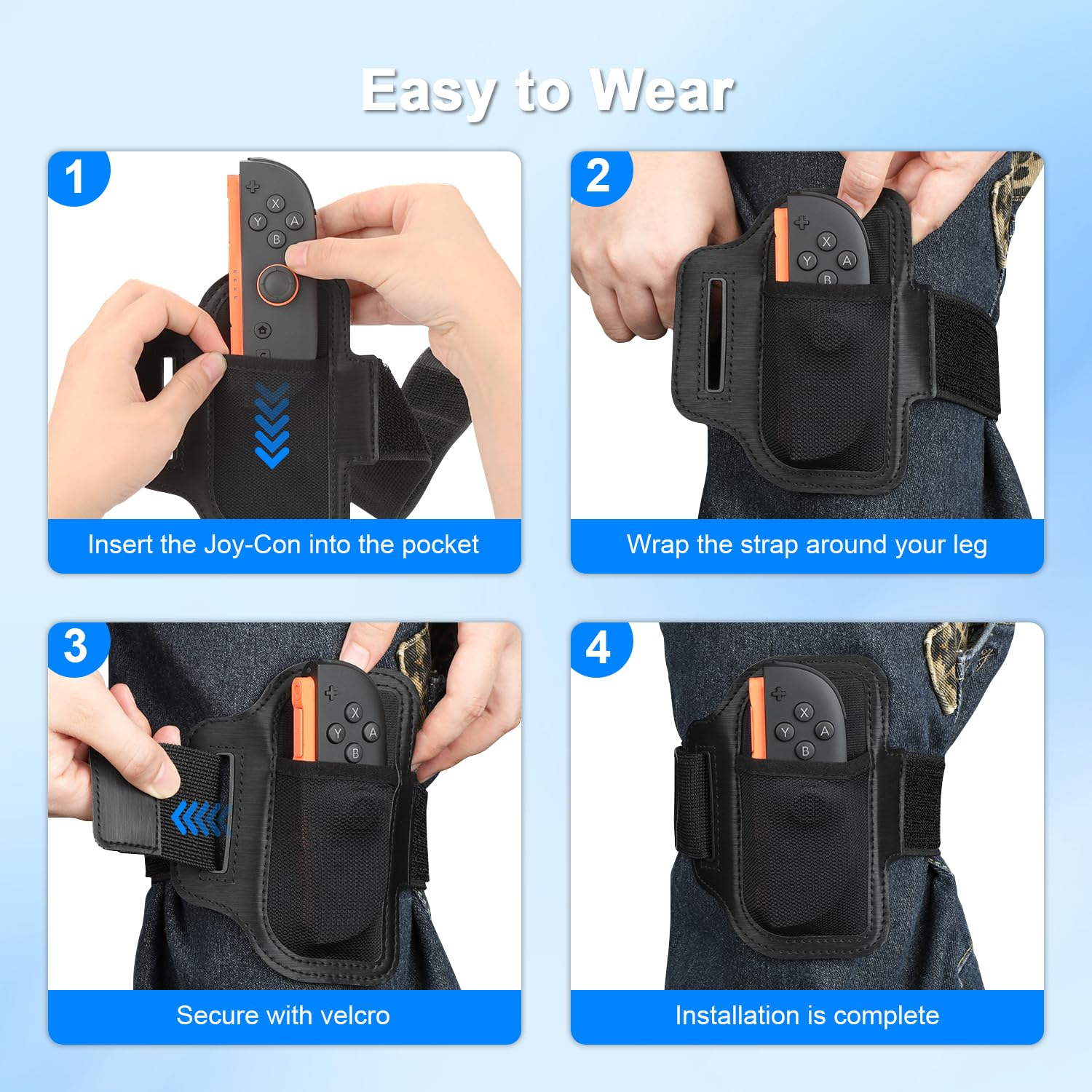 Easy to Wear

1

X Y A B

Insert the Joy-Con into the pocket

2

X Y A B

Wrap the strap around your leg

3

X Y A B

Secure with velcro

4

X Y A B

Installation is complete