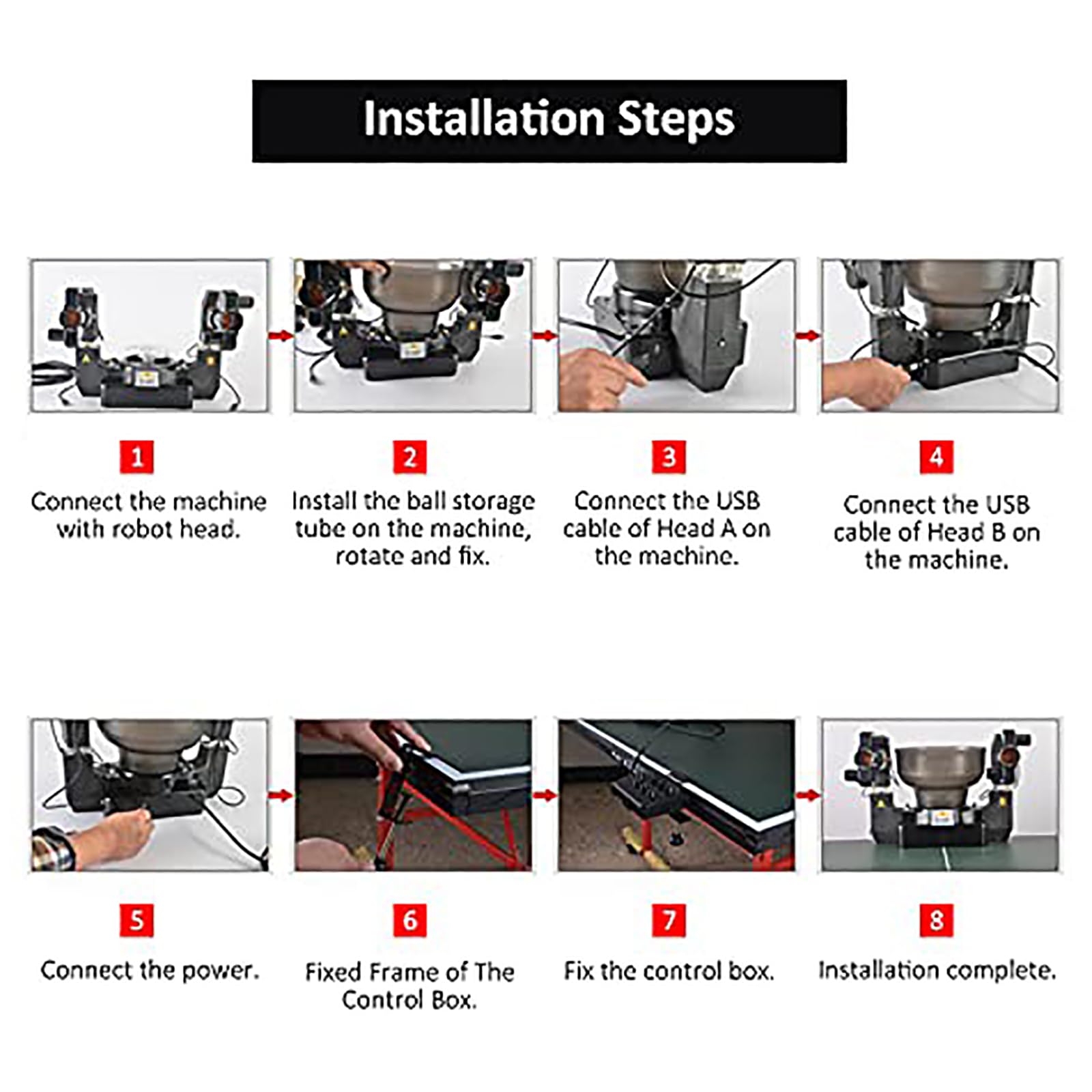 Installation Steps

1

Connect the machine with robot head.

2

Install the ball storage tube on the machine, rotate and fix.

3

Connect the USB cable of Head A on the machine.

4

Connect the USB cable of Head B on the machine.

5

Connect the power.

6

Fixed Frame of The Control Box.

7

Fix the control box.

8

Installation complete.