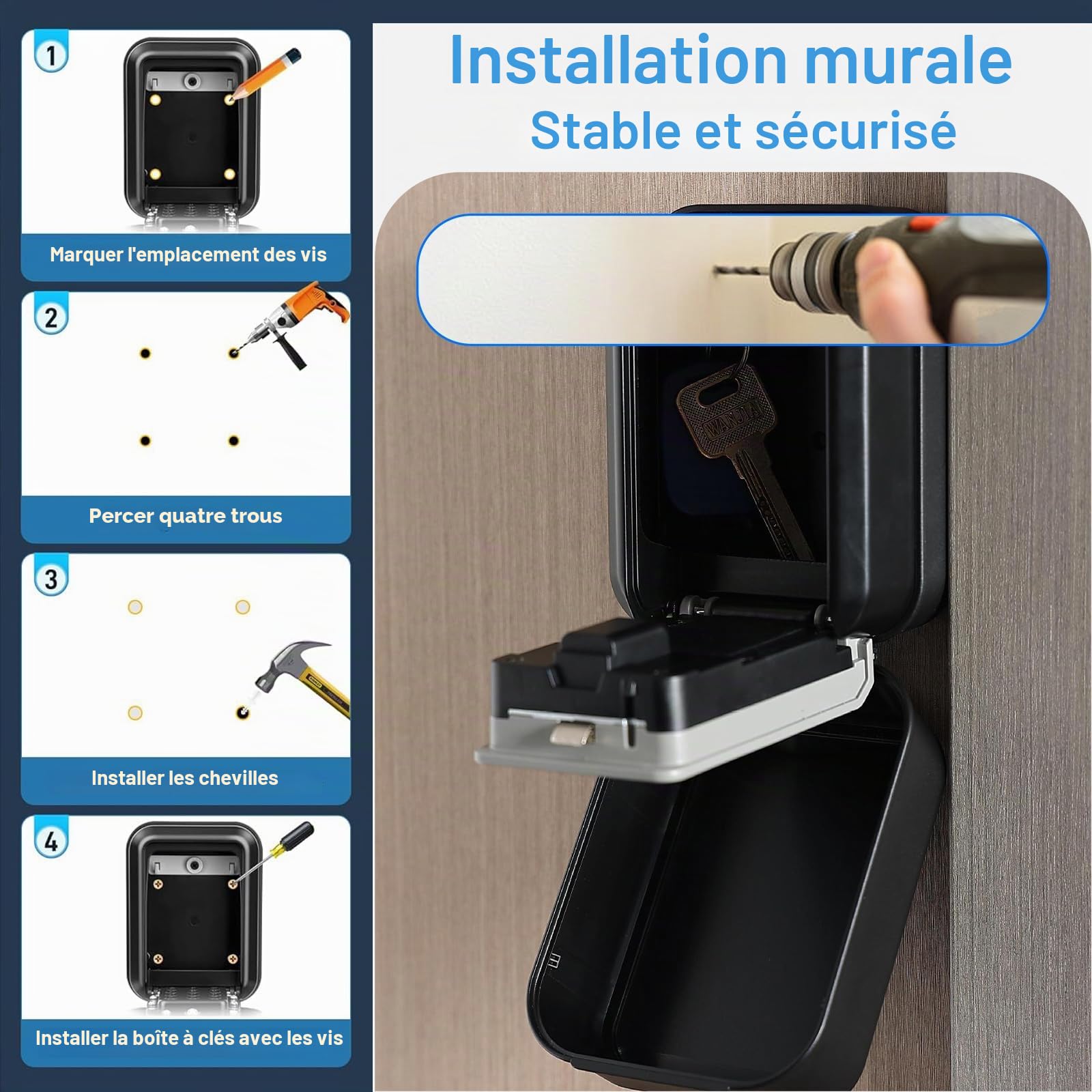 1

Marquer l'emplacement des vis

2

Percer quatre trous

3

Installer les chevilles

4

Installer la boîte à clés avec les vis

Installation murale

Stable et sécurisé

WANJIA