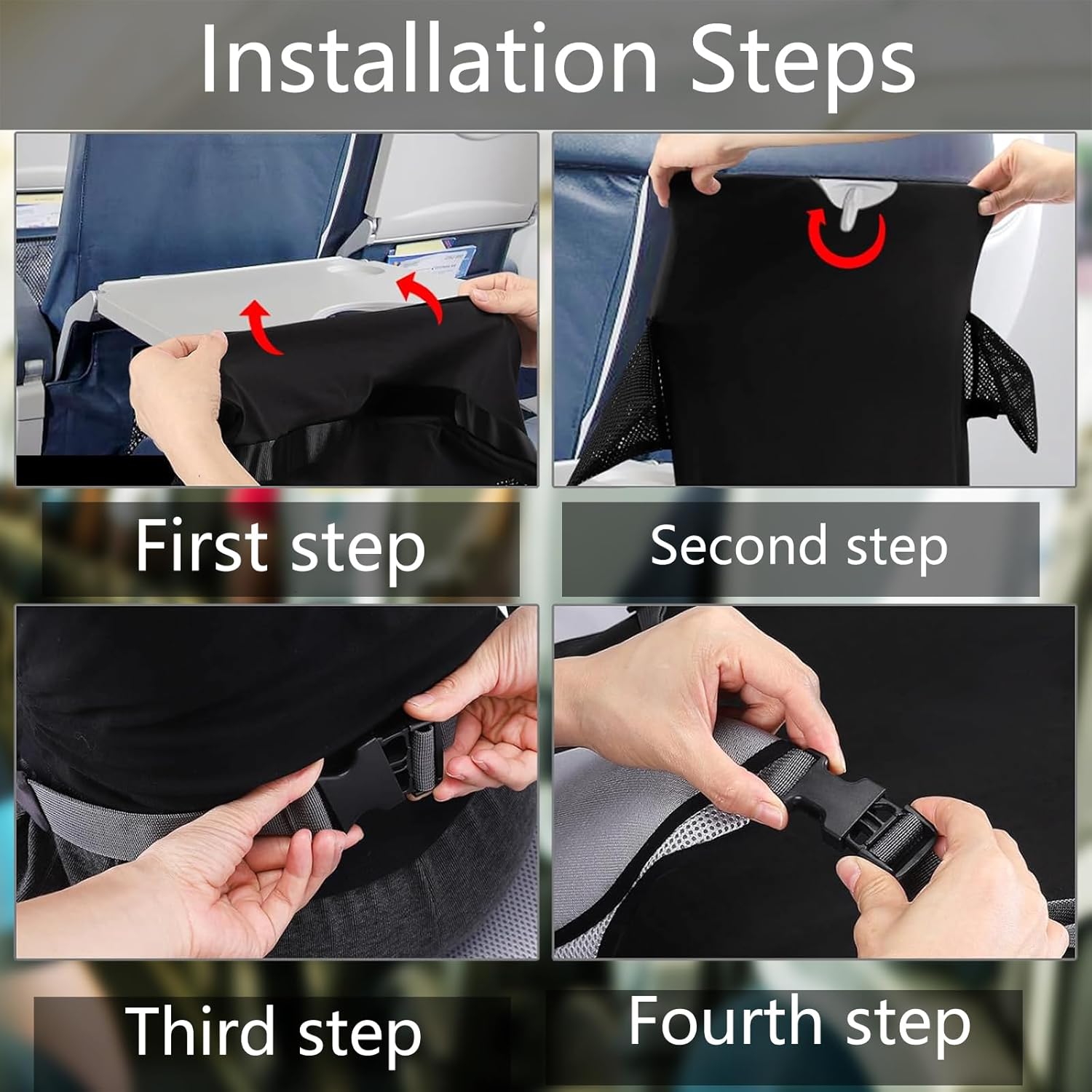 Installation Steps

First step

Second step

Third step

Fourth step