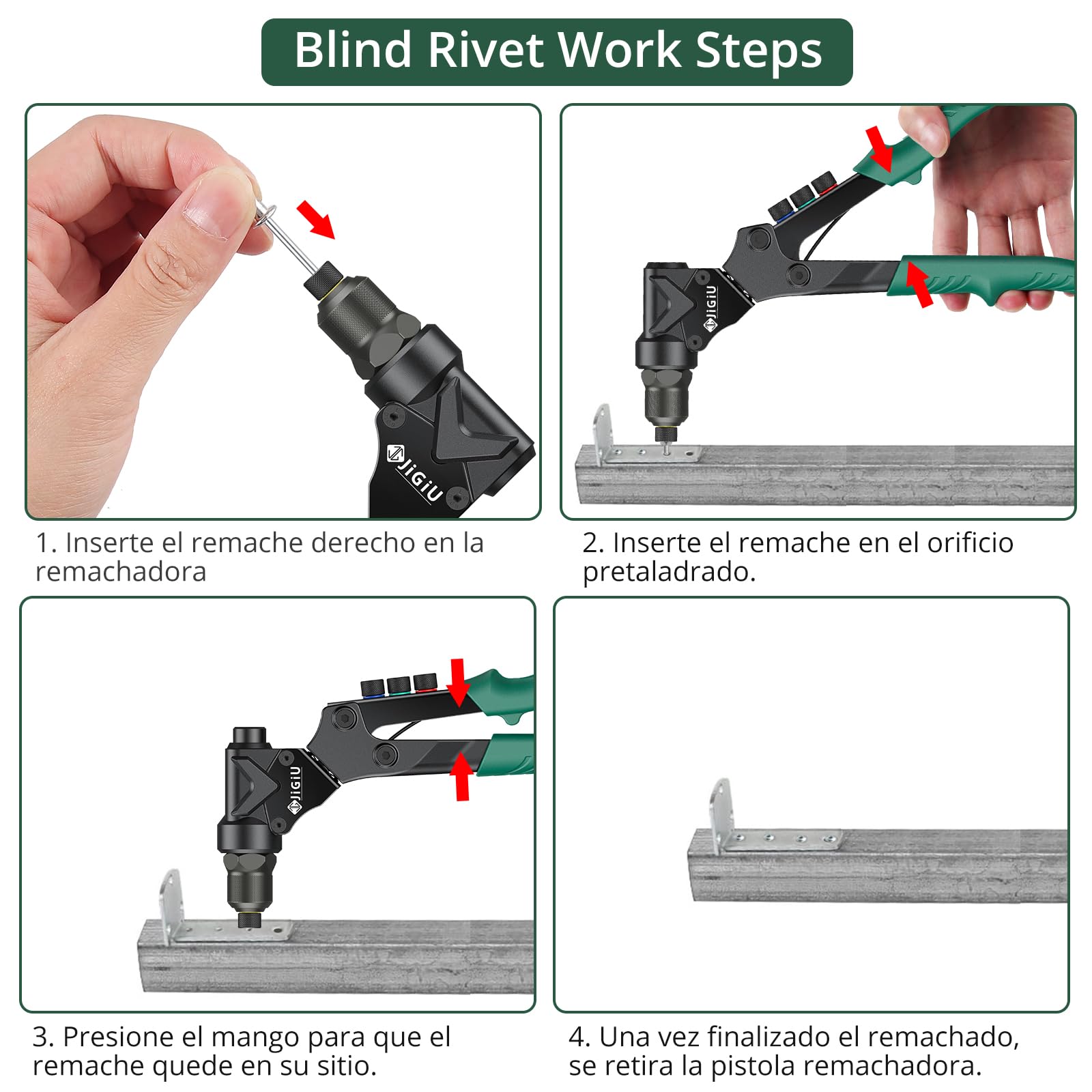 Blind Rivet Work Steps

JiGiU

1. Inserte el remache derecho en la remachadora

JiGiU

2. Inserte el remache en el orificio pretaladrado.

JiGiU

3. Presione el mango para que el remache quede en su sitio.

4. Una vez finalizado el remachado, se retira la pistola remachadora.