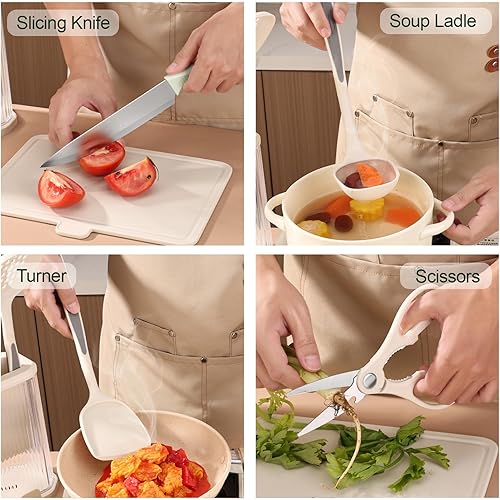 Slicing Knife

Soup Ladle

Turner

Scissors