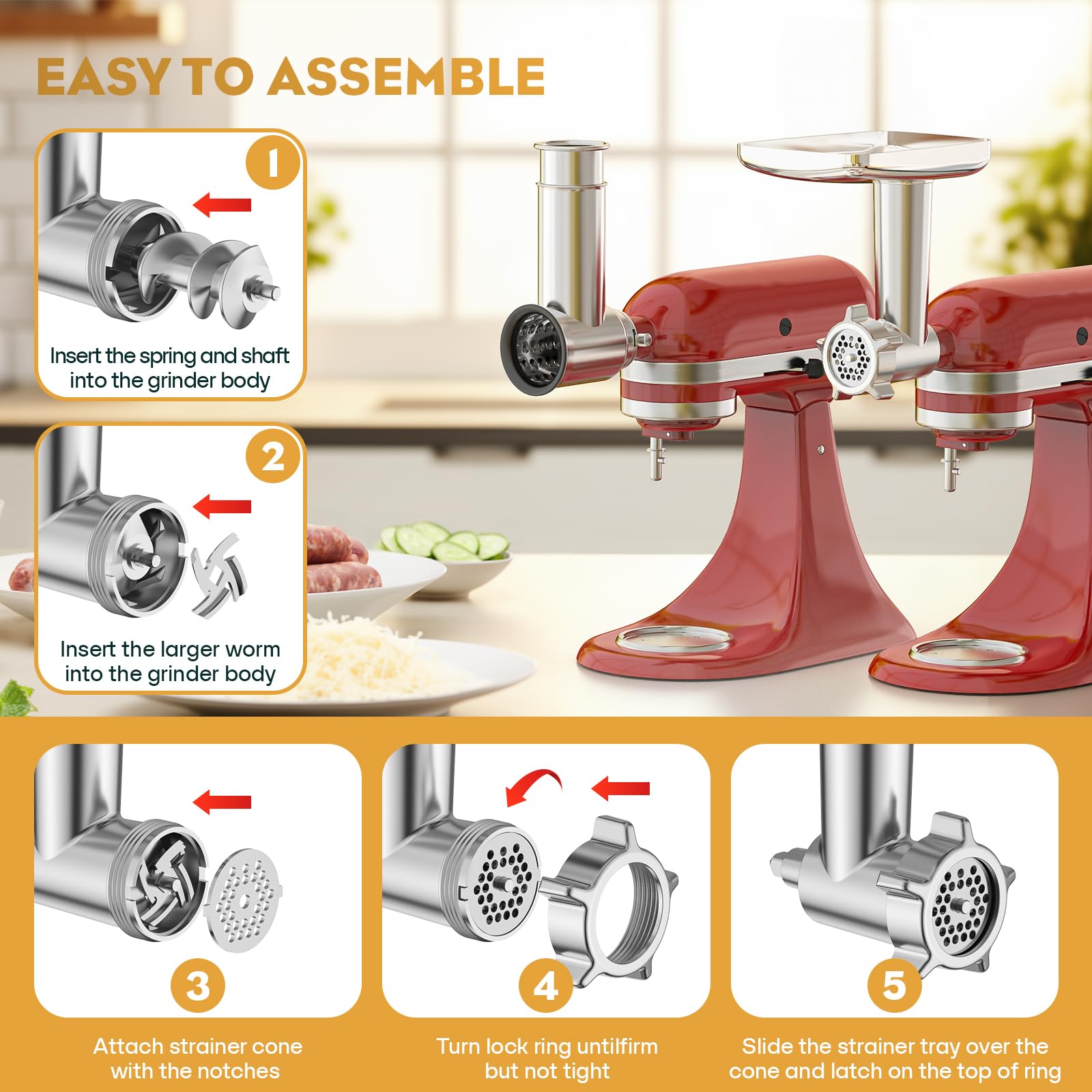 EASY TO ASSEMBLE

1
Insert the spring and shaft into the grinder body

2
Insert the larger worm into the grinder body

3
Attach strainer cone with the notches

4
Turn lock ring untilfirm but not tight

5
Slide the strainer tray over the cone and latch on the top of ring