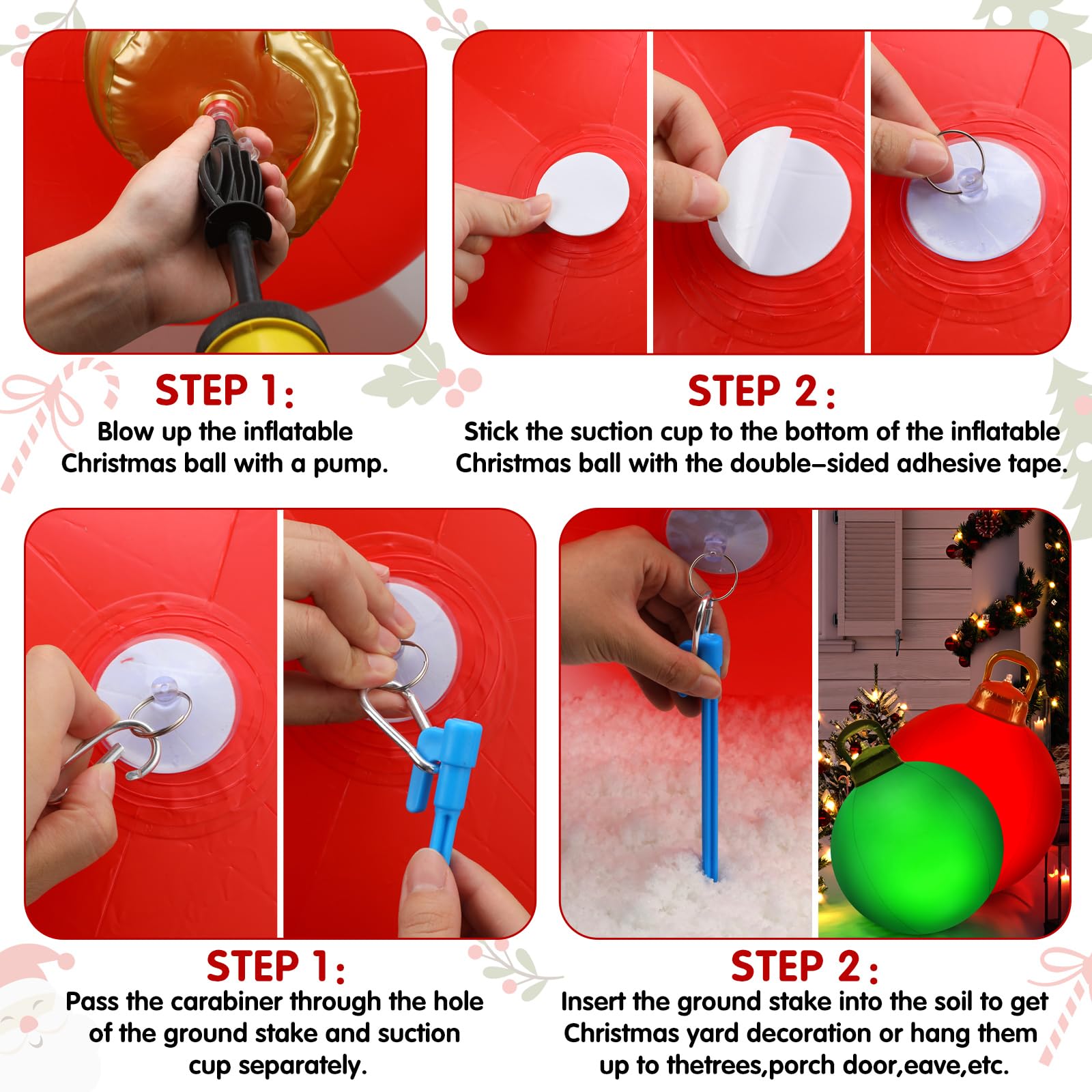 STEP 1:
Blow up the inflatable Christmas ball with a pump.

STEP 2:
Stick the suction cup to the bottom of the inflatable Christmas ball with the double-sided adhesive tape.

STEP 1:
Pass the carabiner through the hole of the ground stake and suction cup separately.

STEP 2:
Insert the ground stake into the soil to get Christmas yard decoration or hang them up to thetrees,porch door,eave,etc.