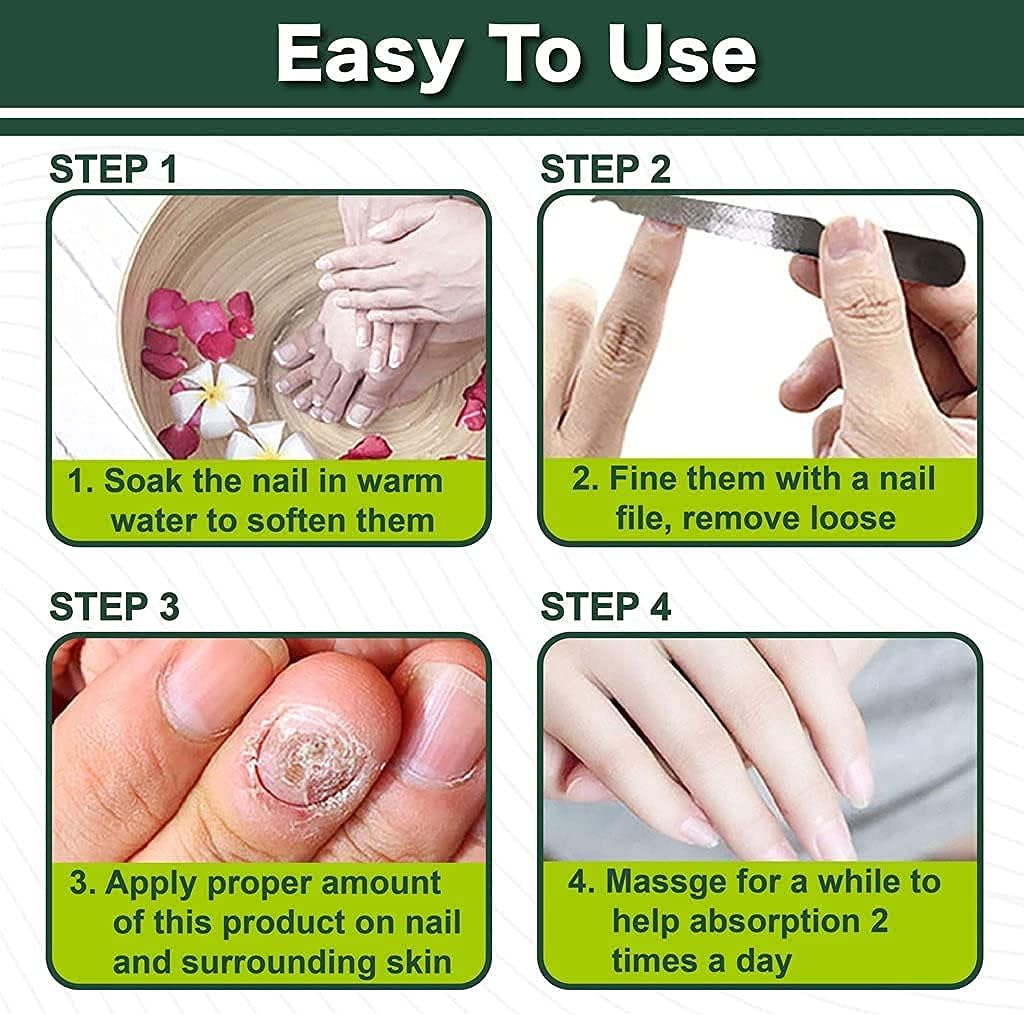 Easy To Use

STEP 1

1. Soak the nail in warm water to soften them

STEP 2

2. Fine them with a nail file, remove loose

STEP 3

3. Apply proper amount of this product on nail and surrounding skin

STEP 4

4. Massge for a while to help absorption 2 times a day