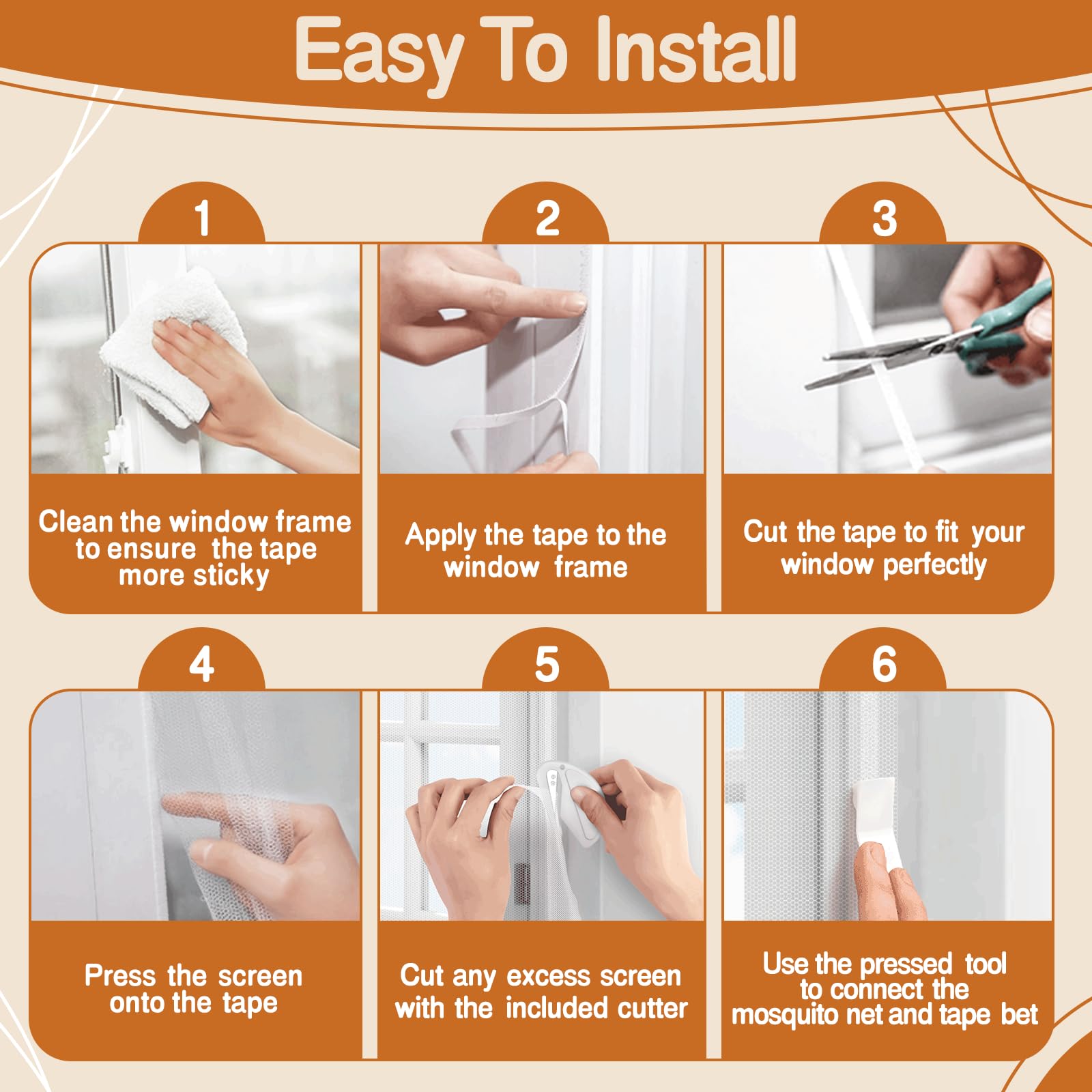 Easy To Install

1

Clean the window frame to ensure the tape more sticky

2

Apply the tape to the window frame

3

Cut the tape to fit your window perfectly

4

Press the screen onto the tape

5

Cut any excess screen with the included cutter

6

Use the pressed tool to connect the mosquito net and tape bet