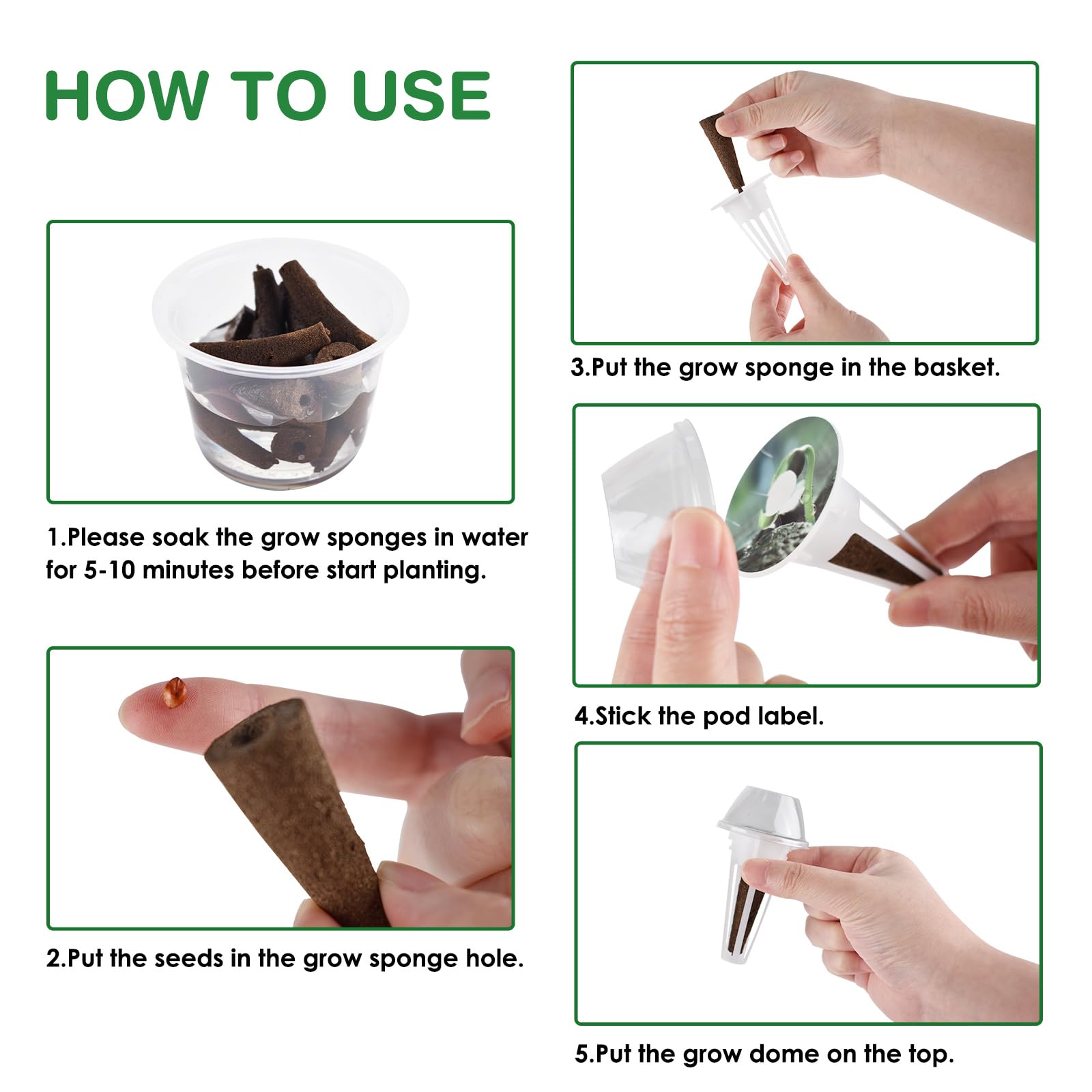 HOW TO USE

1.Please soak the grow sponges in water for 5-10 minutes before start planting.

2.Put the seeds in the grow sponge hole.

3.Put the grow sponge in the basket.

4.Stick the pod label.

5.Put the grow dome on the top.