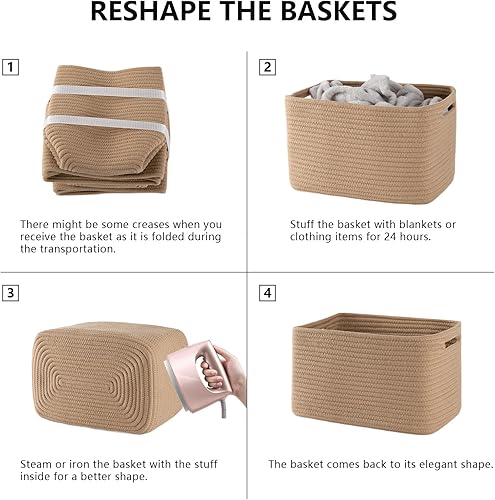 RESHAPE THE BASKETS

1

There might be some creases when you receive the basket as it is folded during the transportation.

2

Stuff the basket with blankets or clothing items for 24 hours.

3

Steam or iron the basket with the stuff inside for a better shape.

4

The basket comes back to its elegant shape.