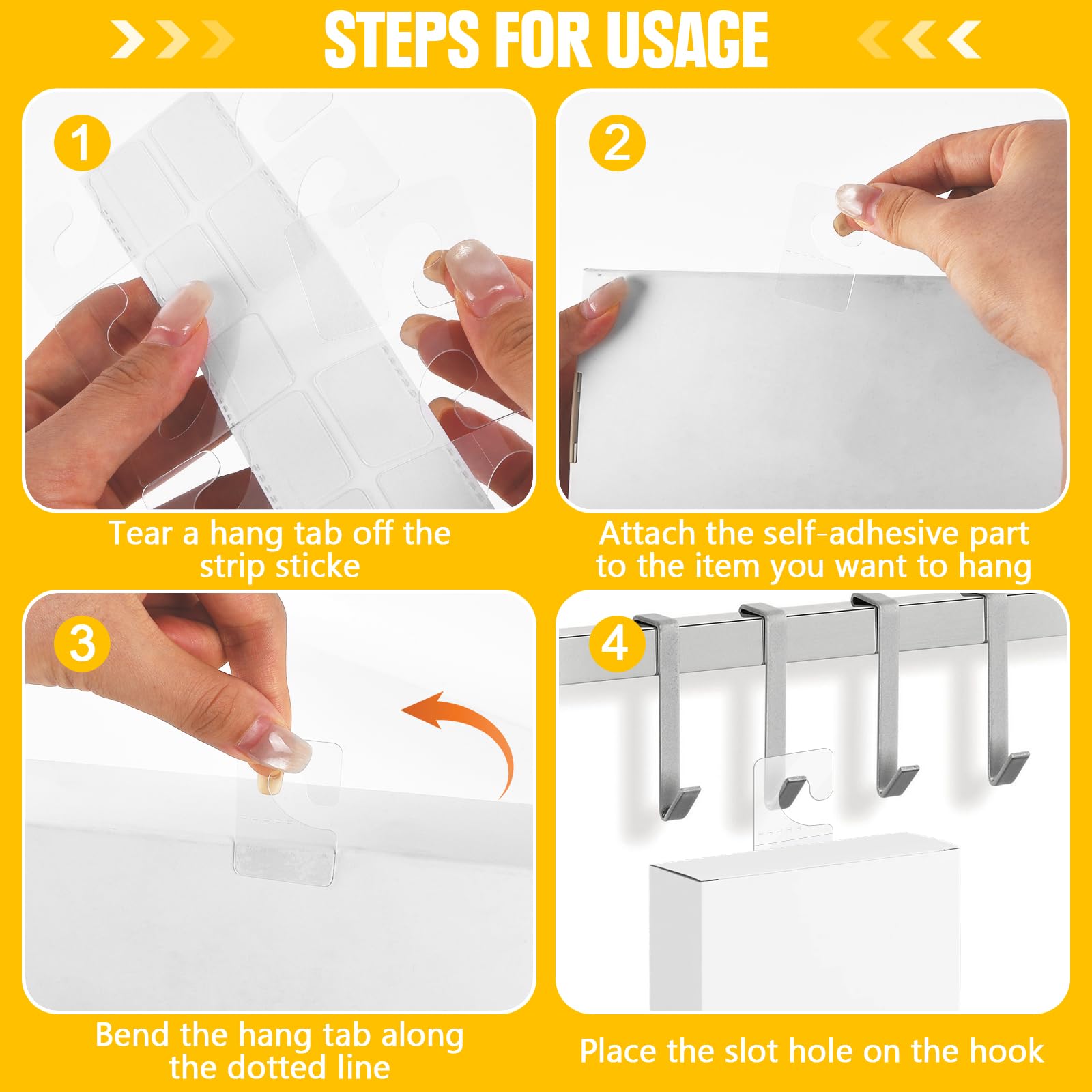 STEPS FOR USAGE

1

Tear a hang tab off the strip sticke

2

Attach the self-adhesive part to the item you want to hang

3

Bend the hang tab along the dotted line

4

Place the slot hole on the hook