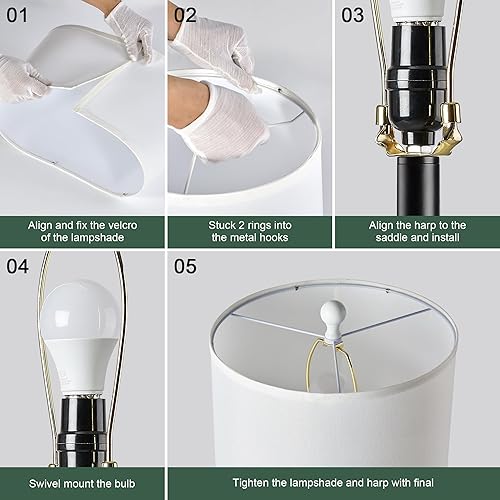 01

Align and fix the velcro of the lampshade

02

Stuck 2 rings into the metal hooks

03

Align the harp to the saddle and install

04

Swivel mount the bulb

05

Tighten the lampshade and harp with final