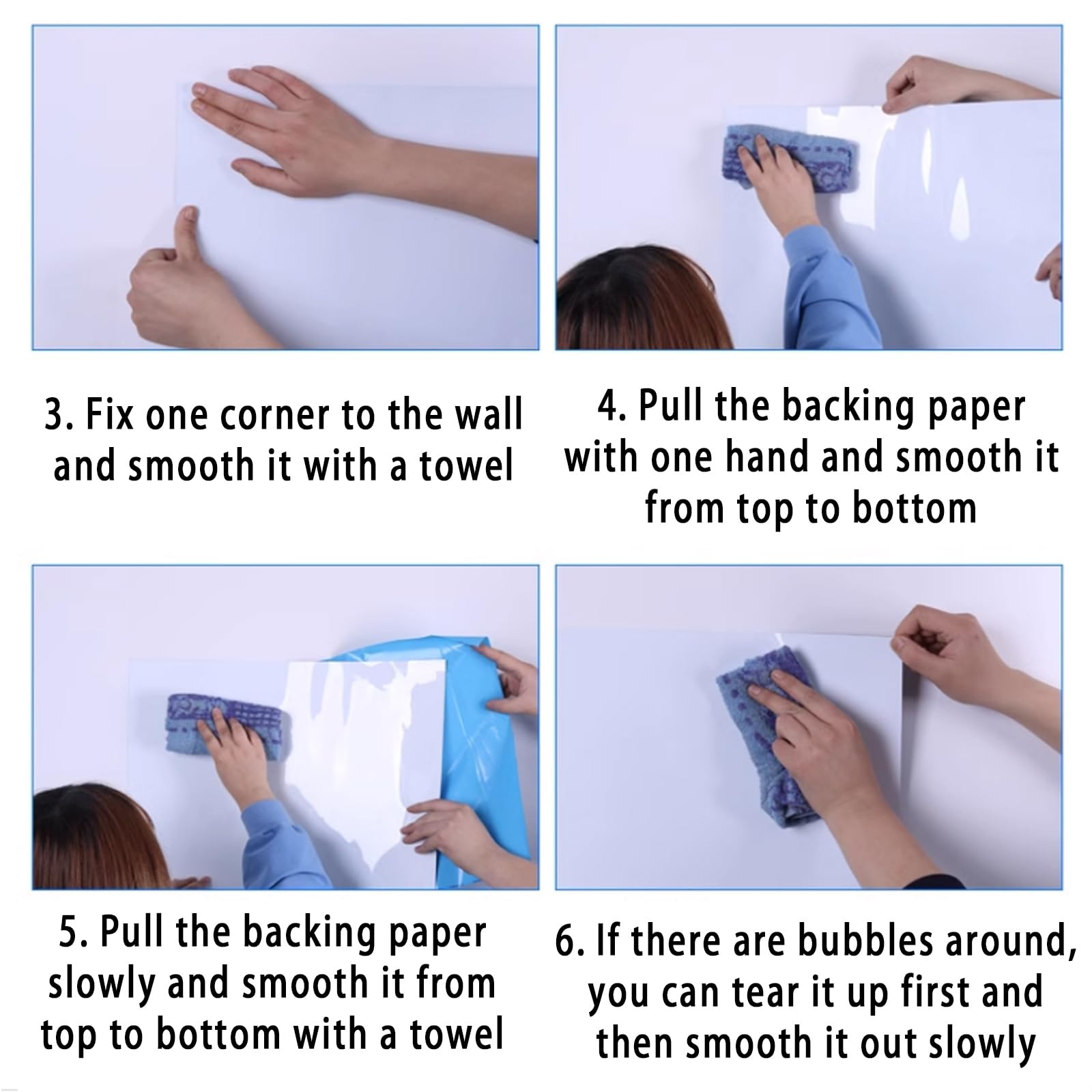 3. Fix one corner to the wall and smooth it with a towel

4. Pull the backing paper with one hand and smooth it from top to bottom

5. Pull the backing paper slowly and smooth it from top to bottom with a towel

6. If there are bubbles around, you can tear it up first and then smooth it out slowly