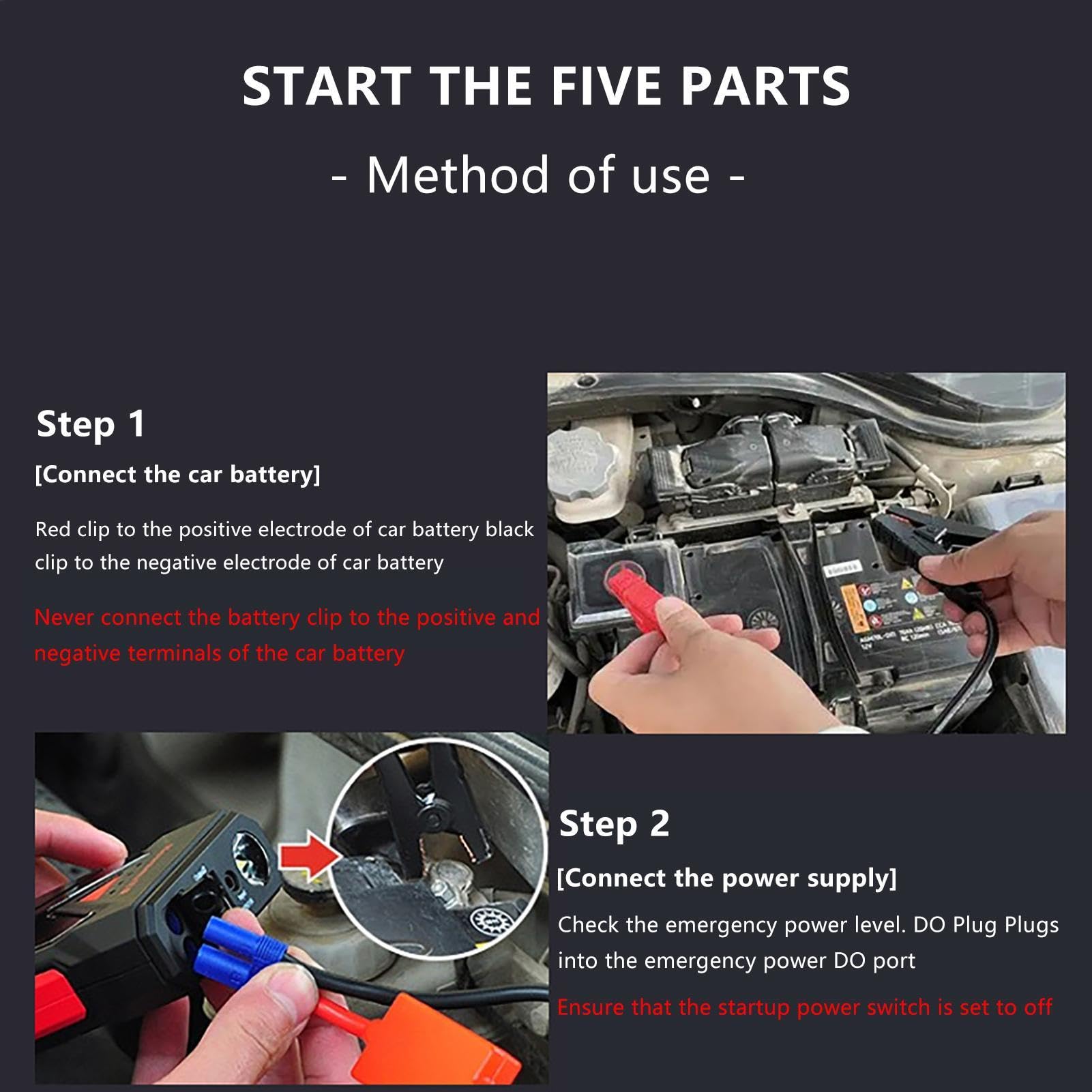 START THE FIVE PARTS

- Method of use -

Step 1

[Connect the car battery]

Red clip to the positive electrode of car battery black clip to the negative electrode of car battery

Never connect the battery clip to the positive and negative terminals of the car battery

Step 2

[Connect the power supply]

Check the emergency power level. DO Plug Plugs into the emergency power DO port

Ensure that the startup power switch is set to off