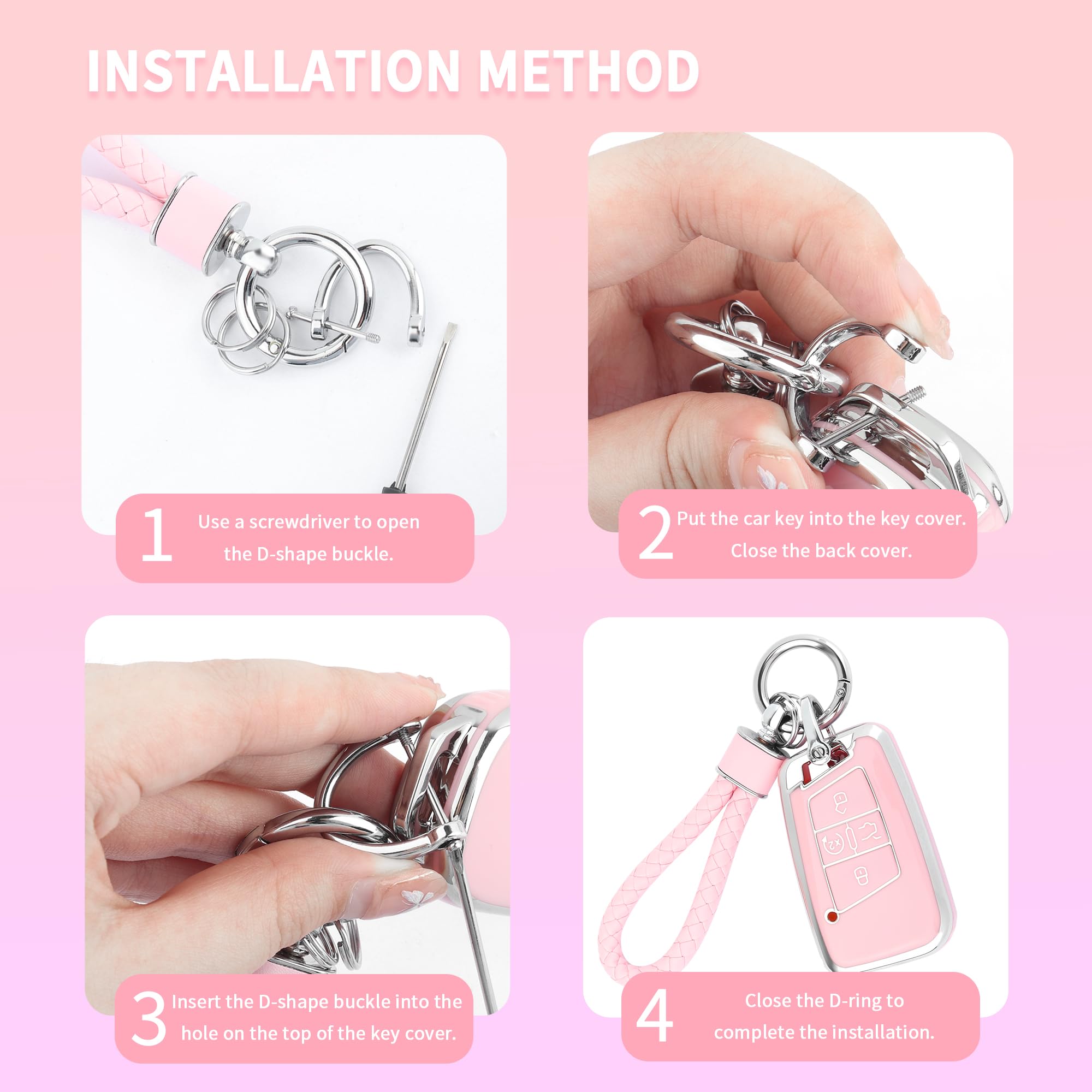 INSTALLATION METHOD

1 Use a screwdriver to open the D-shape buckle.

2 Put the car key into the key cover. Close the back cover.

3 Insert the D-shape buckle into the hole on the top of the key cover.

4 Close the D-ring to complete the installation.