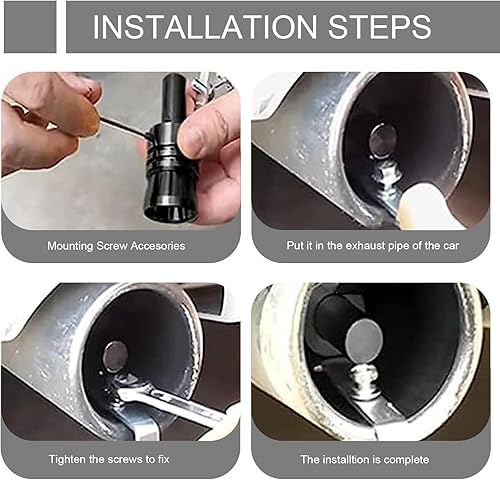 INSTALLATION STEPS

Mounting Screw Accesories

Put it in the exhaust pipe of the car

Tighten the screws to fix

The installtion is complete