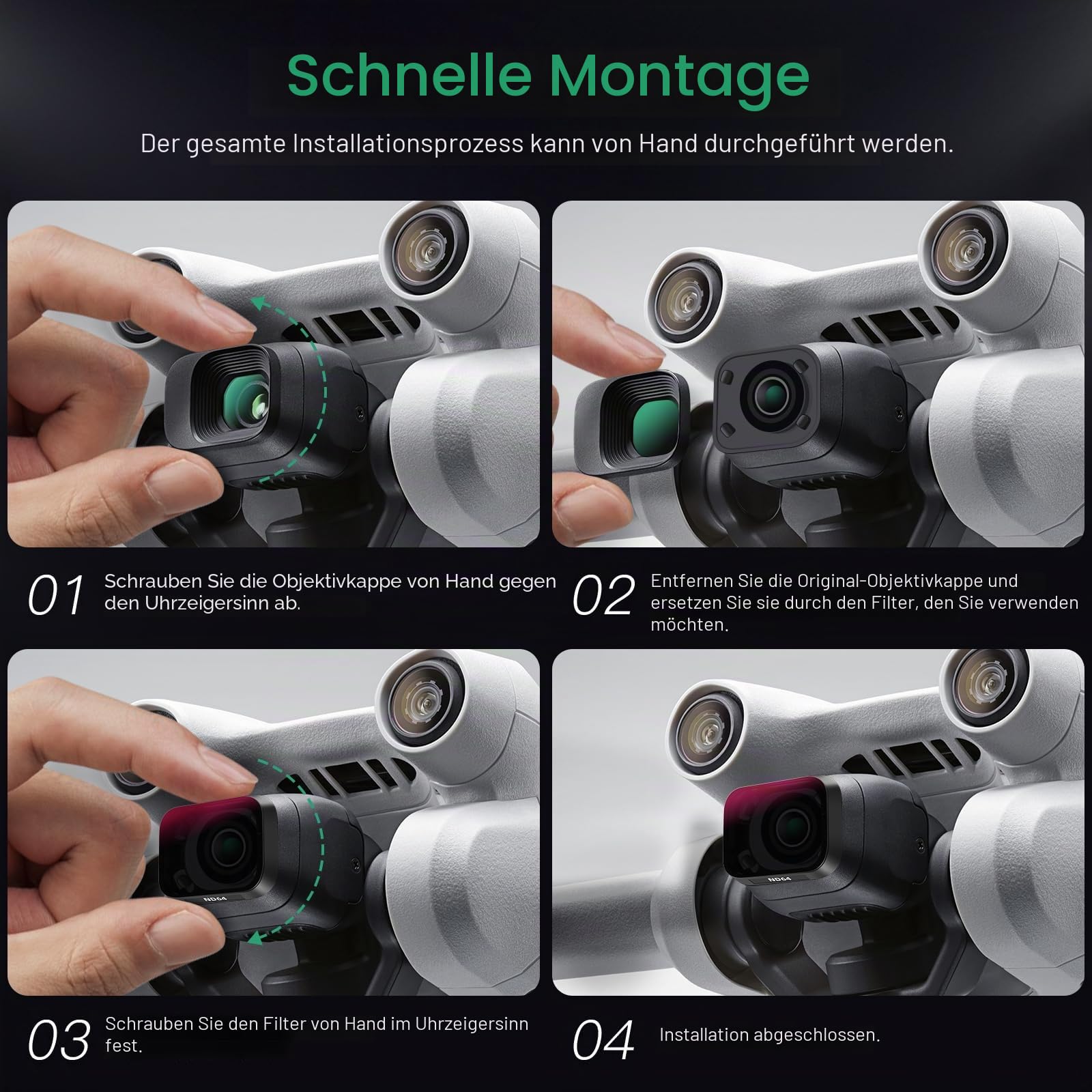 Schnelle Montage

Der gesamte Installationsprozess kann von Hand durchgeführt werden.

01 Schrauben Sie die Objektivkappe von Hand gegen den Uhrzeigersinn ab.

02 Entfernen Sie die Original-Objektivkappe und ersetzen Sie sie durch den Filter, den Sie verwenden möchten.

ND64

03 Schrauben Sie den Filter von Hand im Uhrzeigersinn fest.

ND64

04 Installation abgeschlossen.