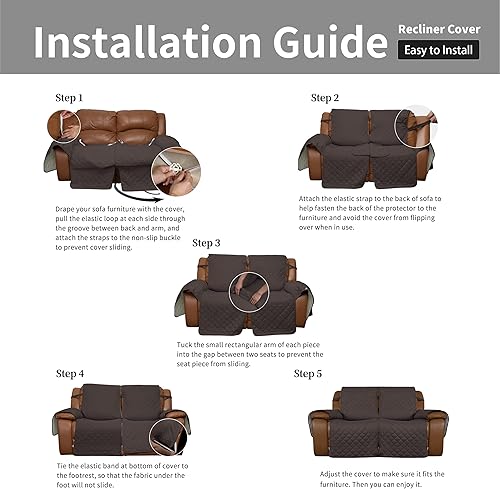 Installation Guide

Recliner Cover

Easy to Install

Step 1

Drape your sofa furniture with the cover, pull the elastic loop at each side through the groove between back and arm, and attach the straps to the non-slip buckle to prevent cover sliding.

Step 2

Attach the elastic strap to the back of sofa to help fasten the back of the protector to the furniture and avoid the cover from flipping over when in use.

Step 3

Tuck the small rectangular arm of each piece into the gap between two seats to prevent the seat piece from sliding.

Step 4

Tie the elastic band at bottom of cover to the footrest, so that the fabric under the foot will not slide.

Step 5

Adjust the cover to make sure it fits the furniture. Then you can enjoy it.